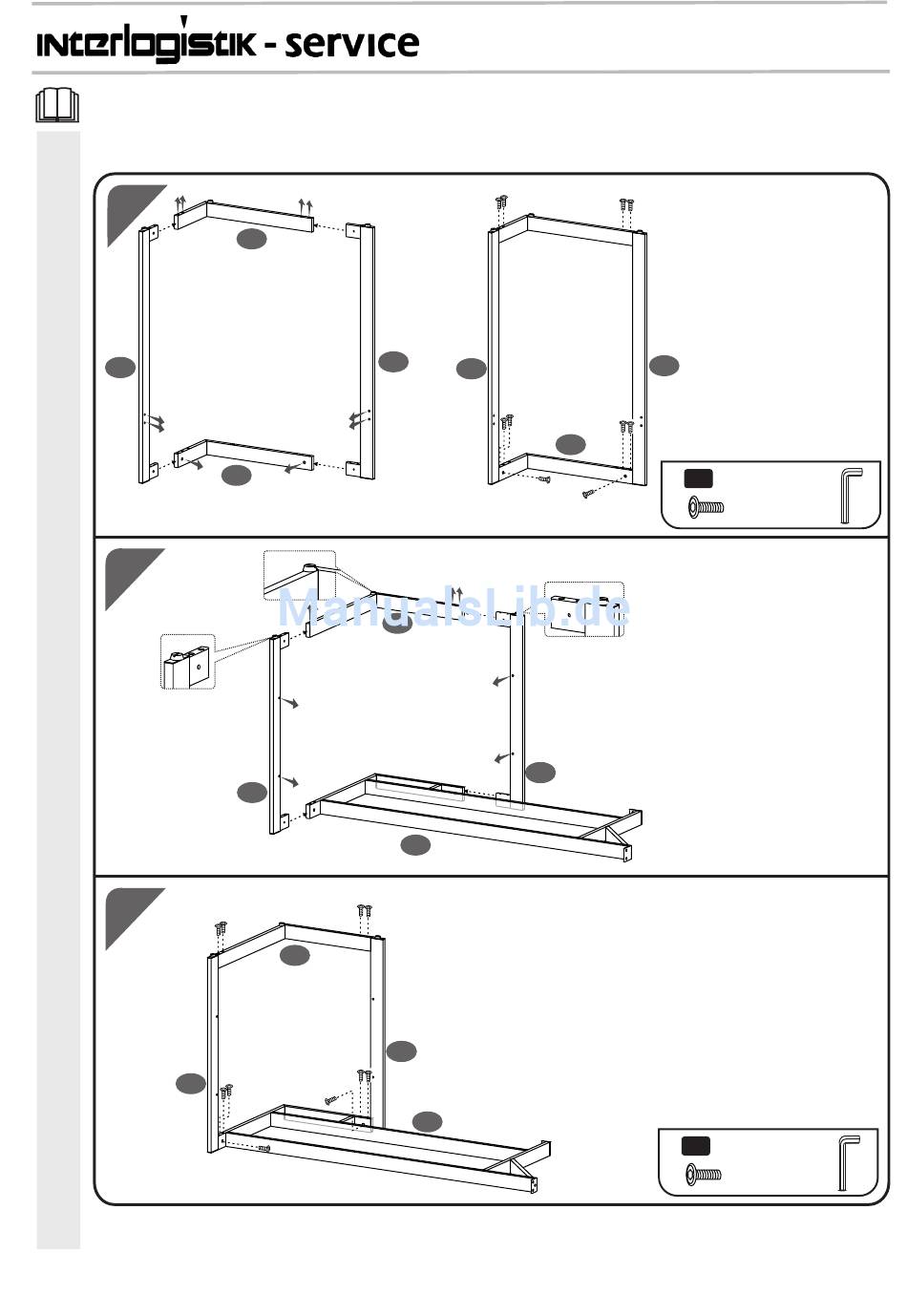 interlogistik - service

ManualsLib.de