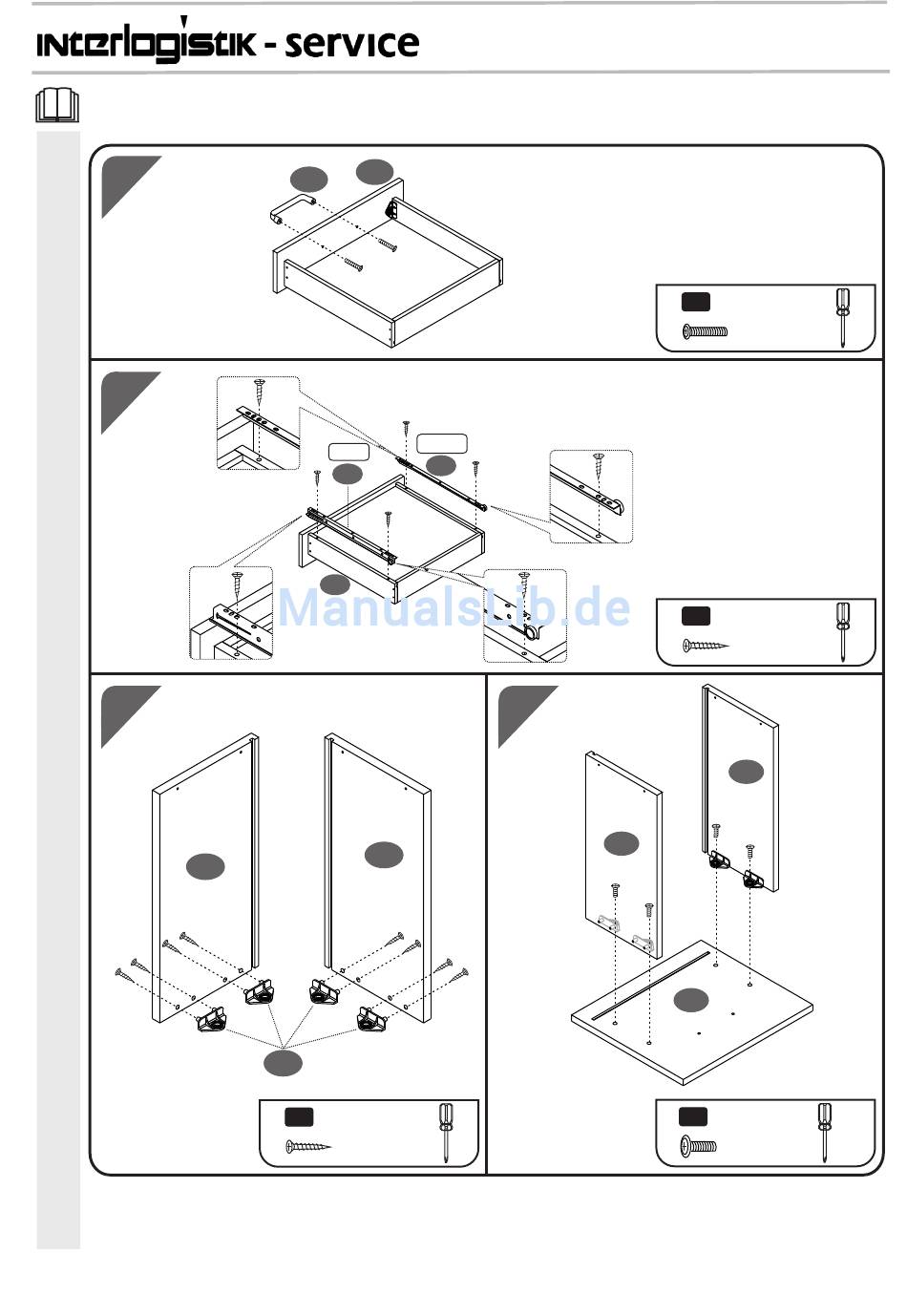 interlogistik - service

Manualslib.de