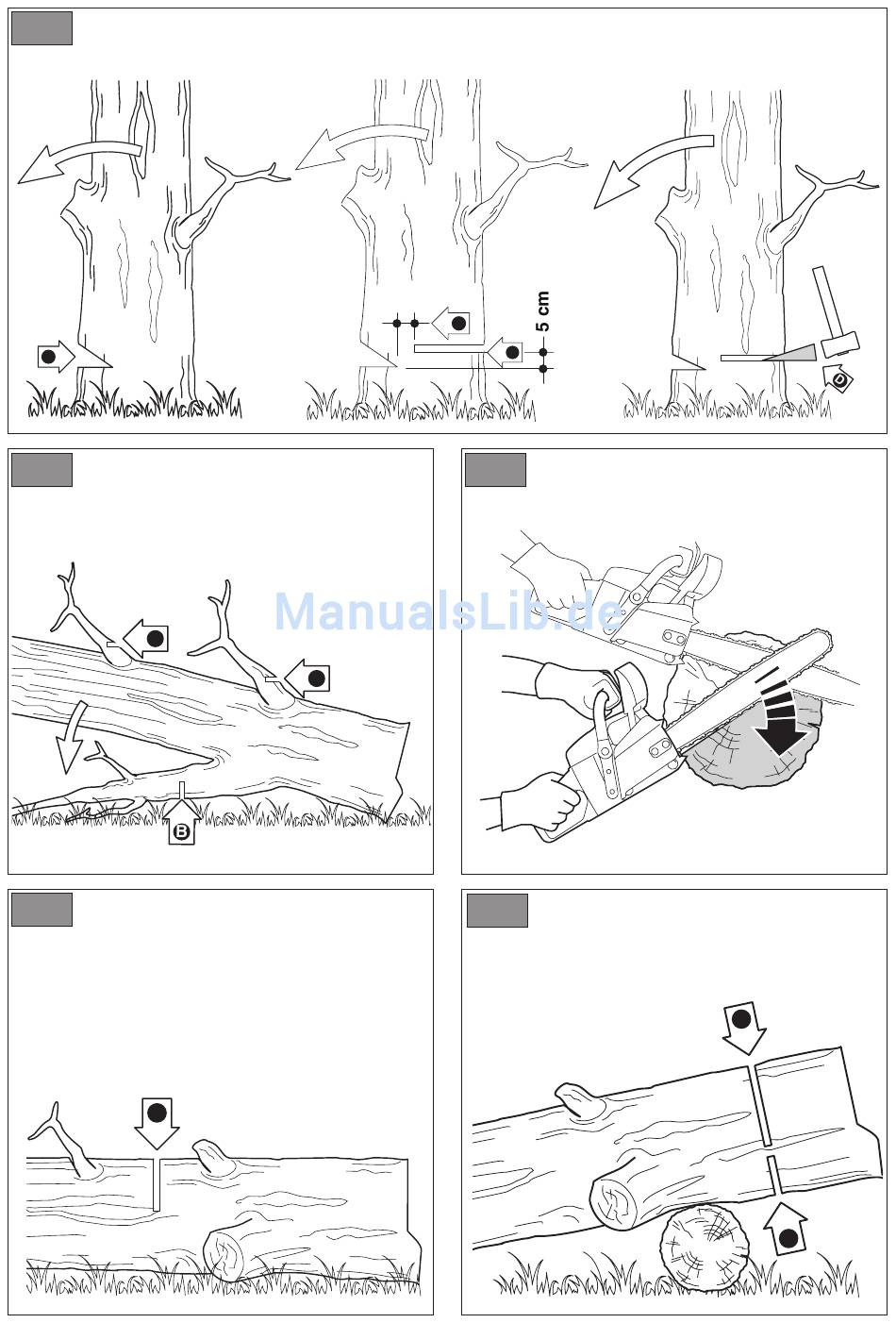 5 cm

D

ManualsLib.de

B