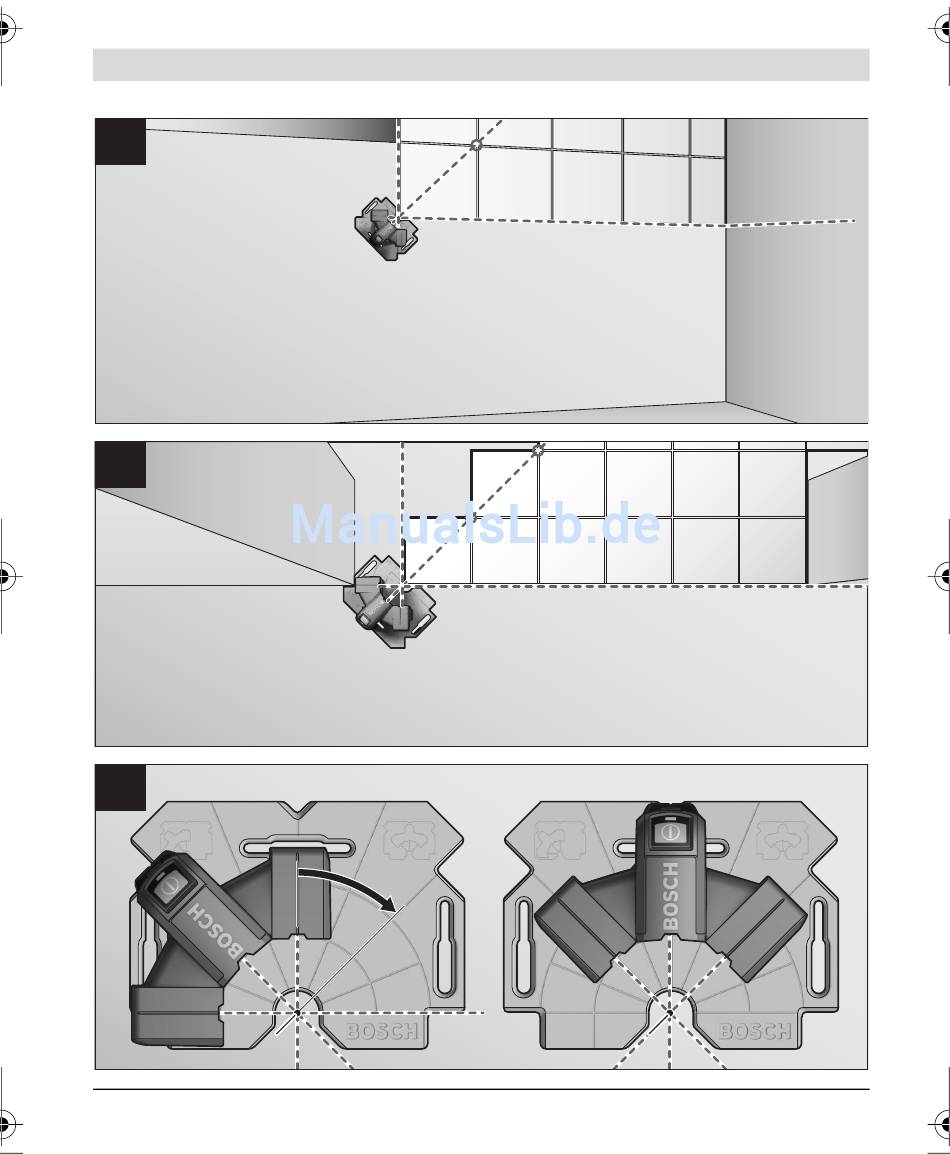 ManualsLib.de

BOSCH

BOSCH

BOSCH

BOSCH