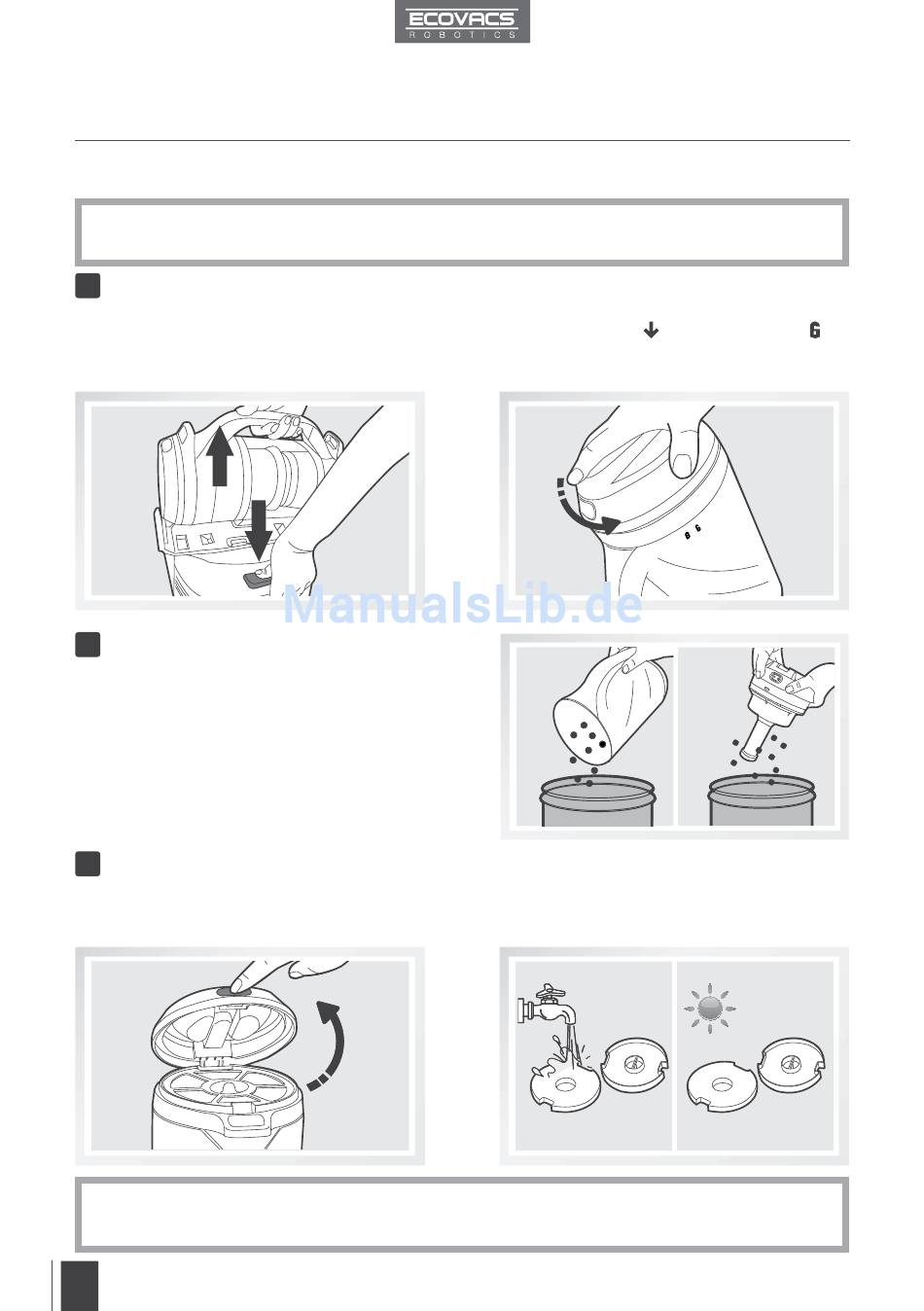 ECOVACS
ROBOTICS

ManualsLib.de