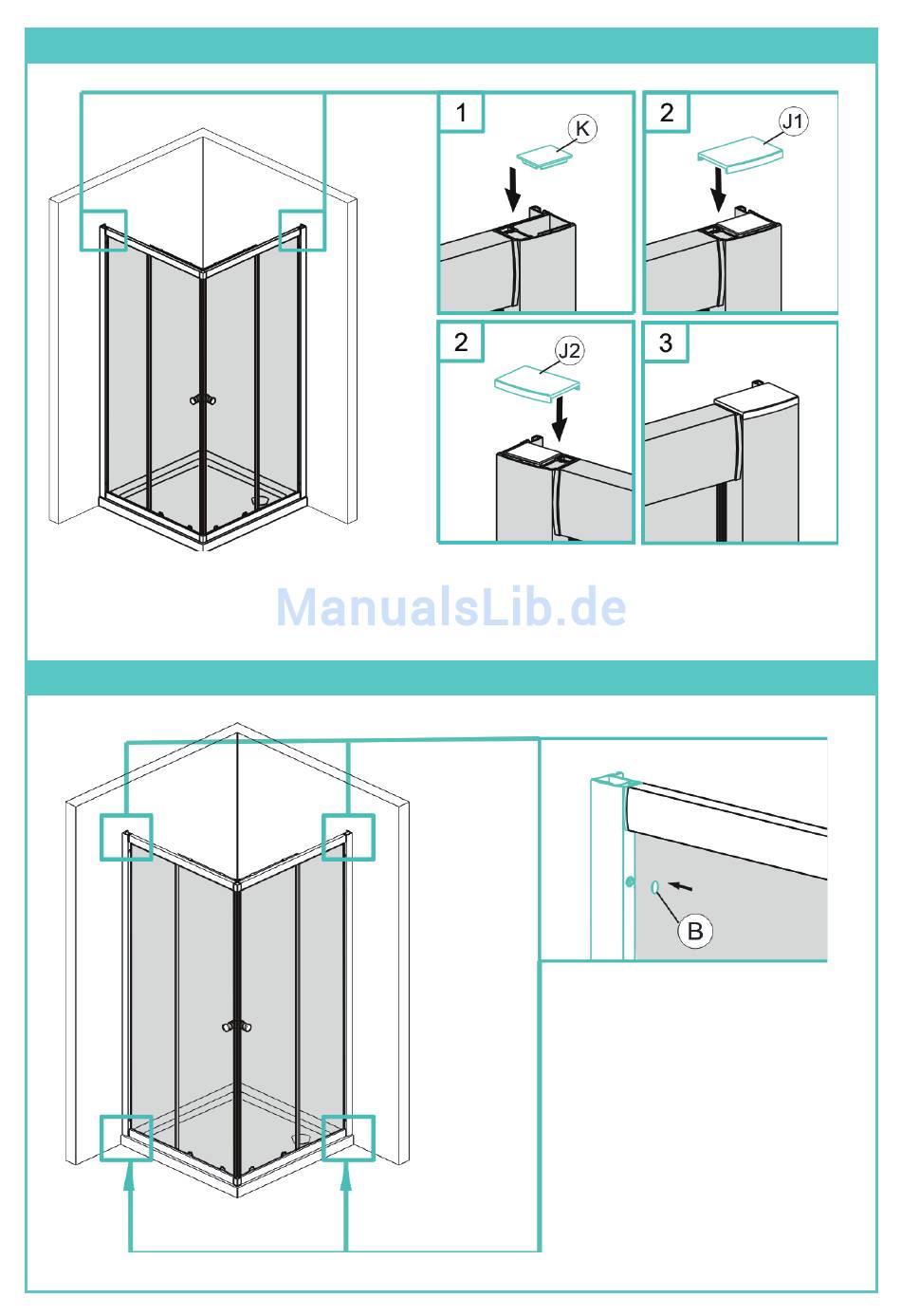 1
K
2
J1
2
J2
3
ManualsLib.de
B