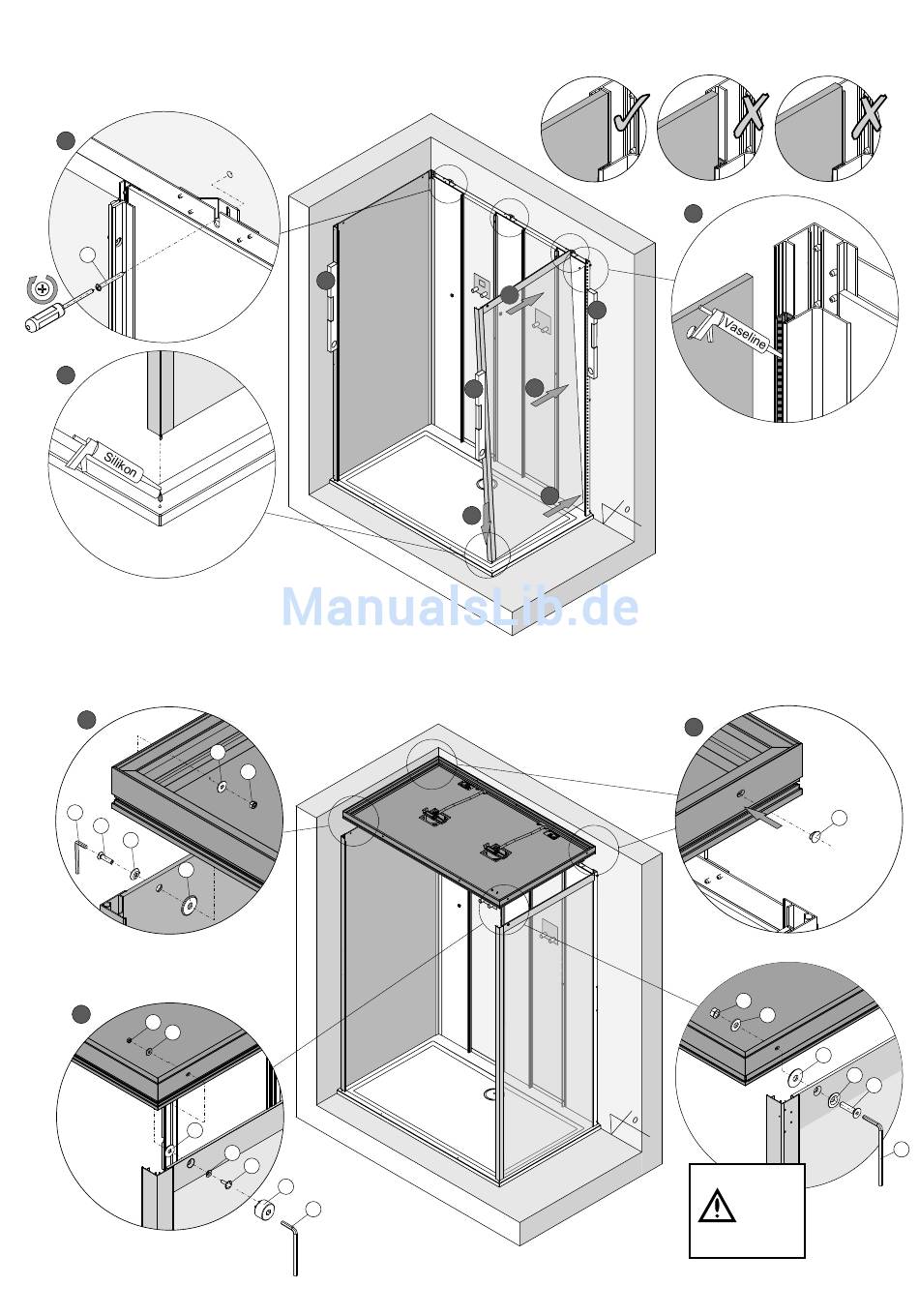 Silikon

Vaseline

ManualsLib.de