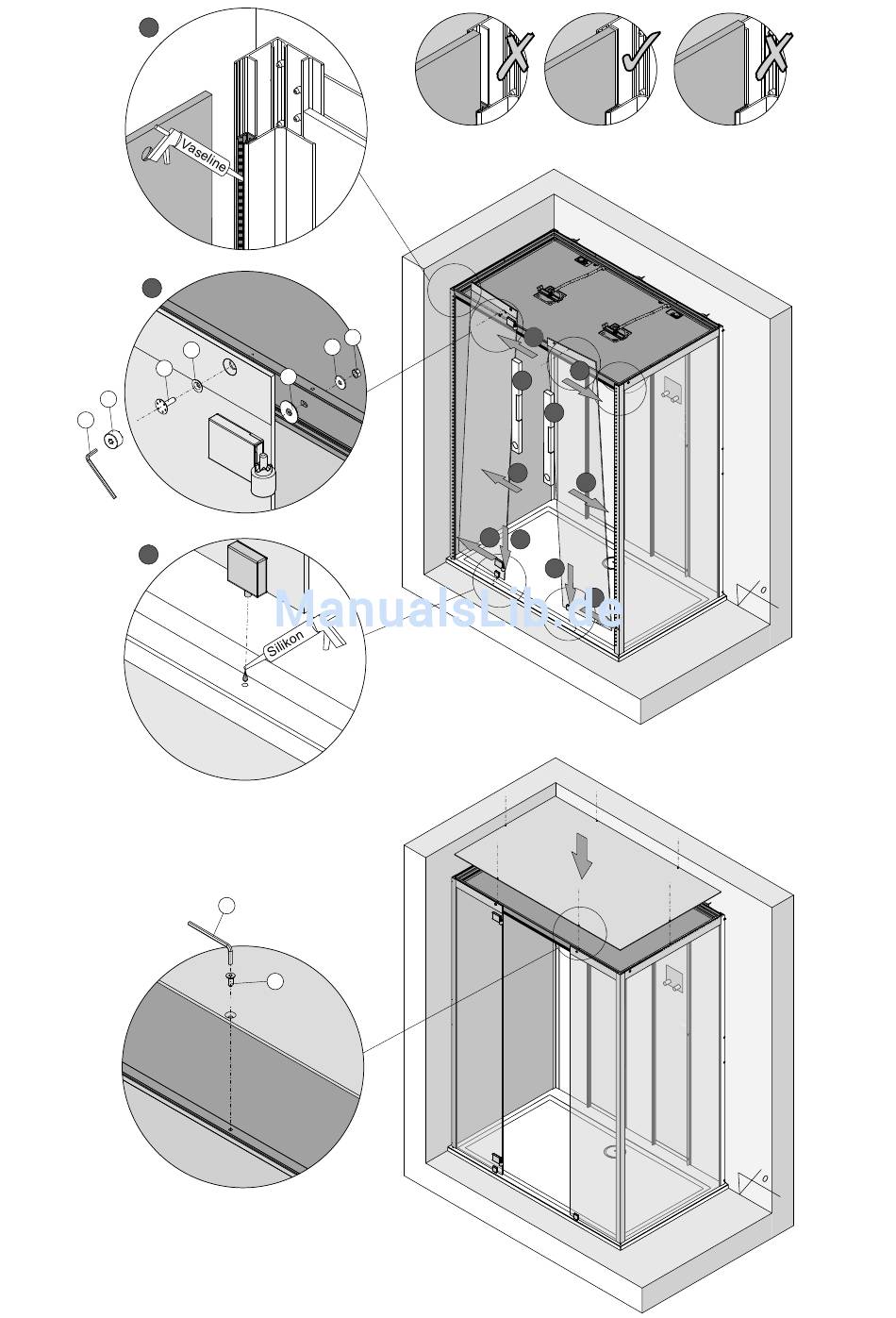 Vaseline

Silikon

ManualsLib.de

0

0