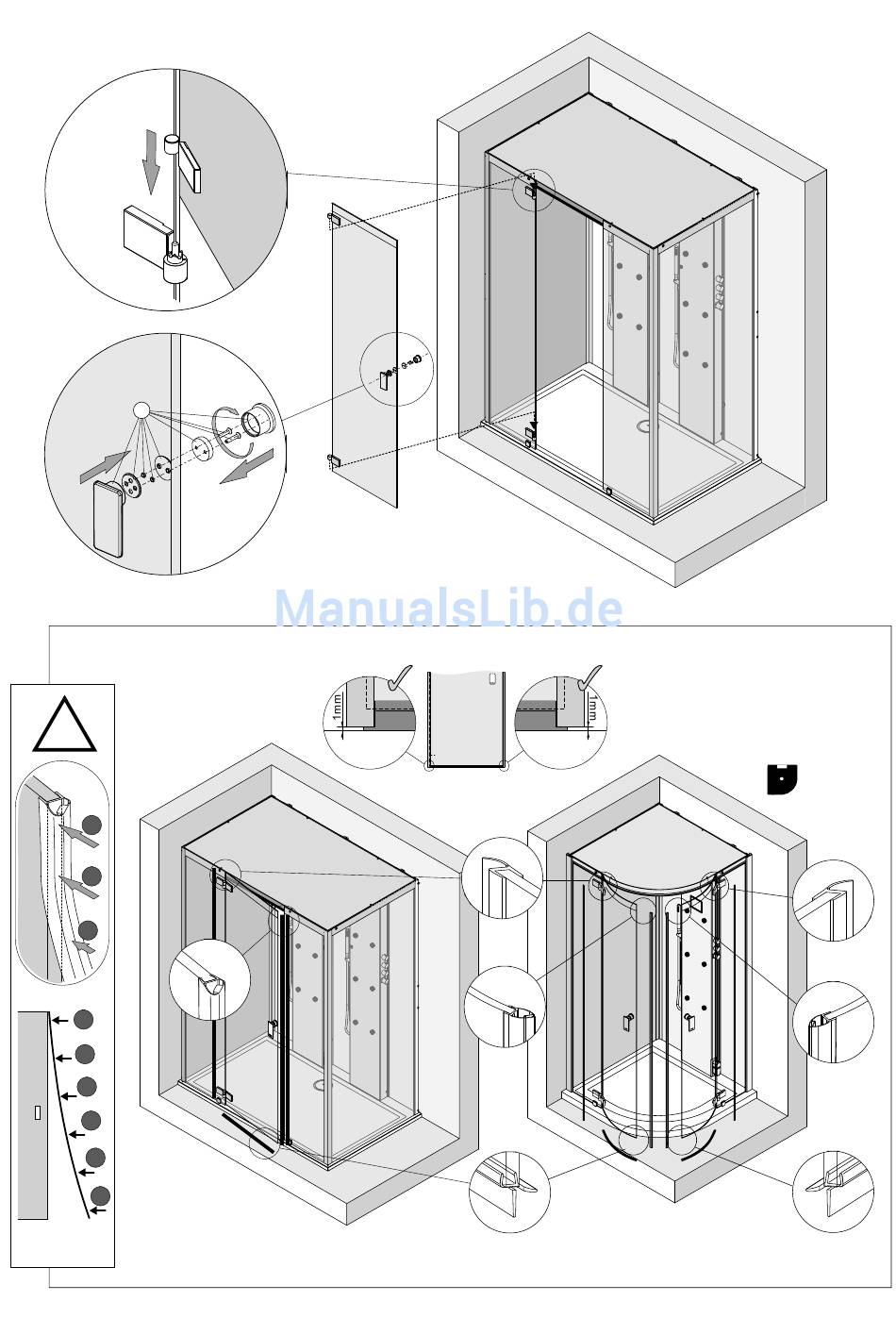 ManualsLib.de

1mm

1mm