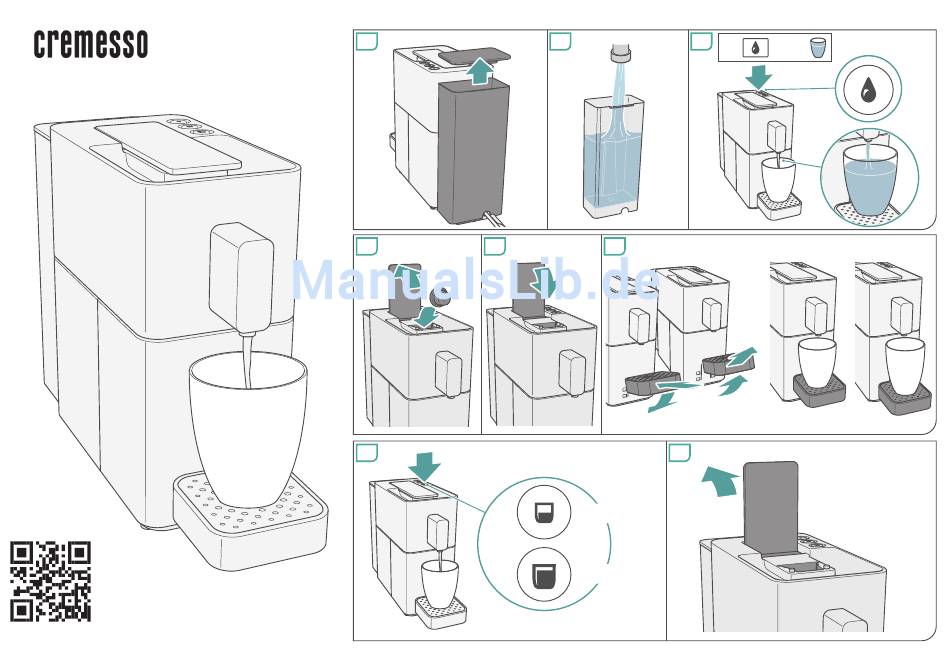 cremesso

ManualsLib.de