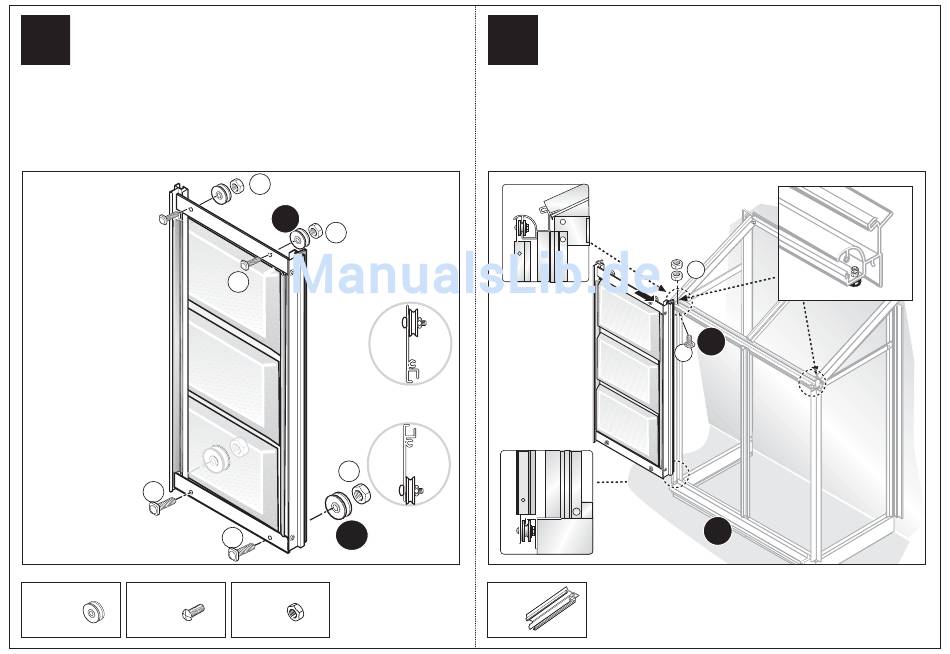 ManualsLib.de