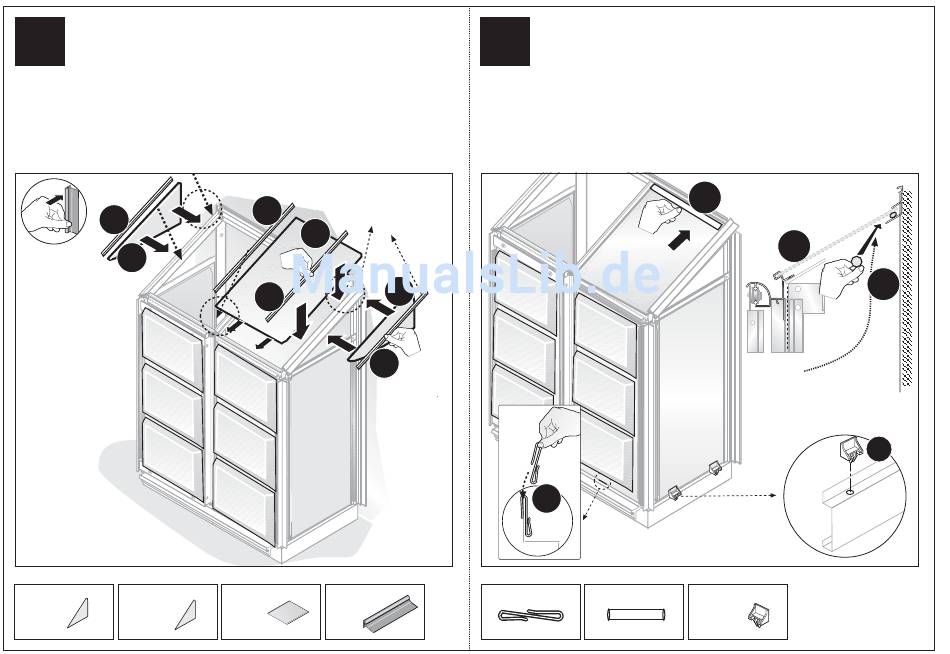 ManualsLib.de