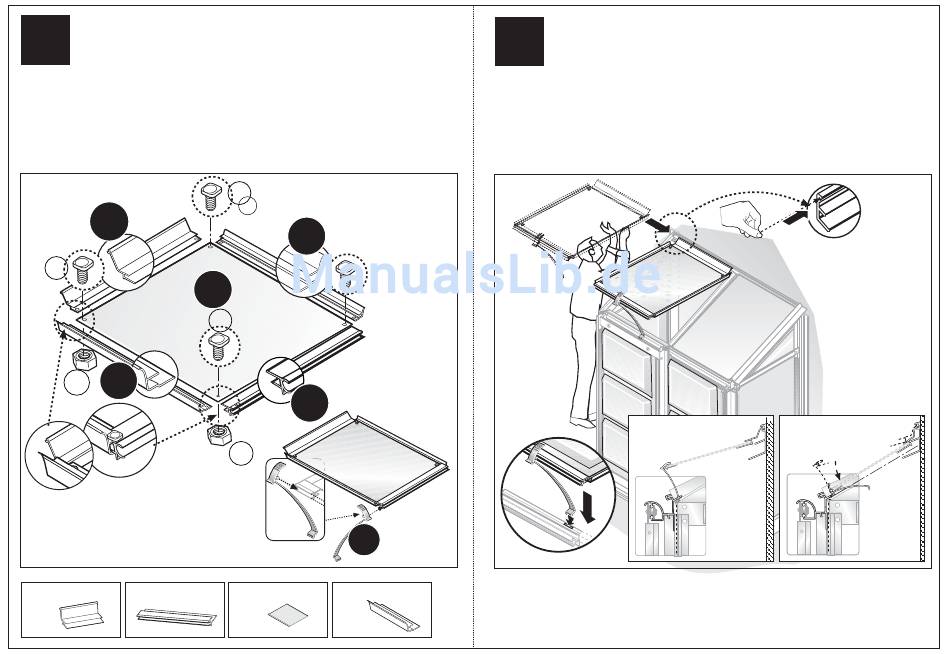 ManualsLib.de