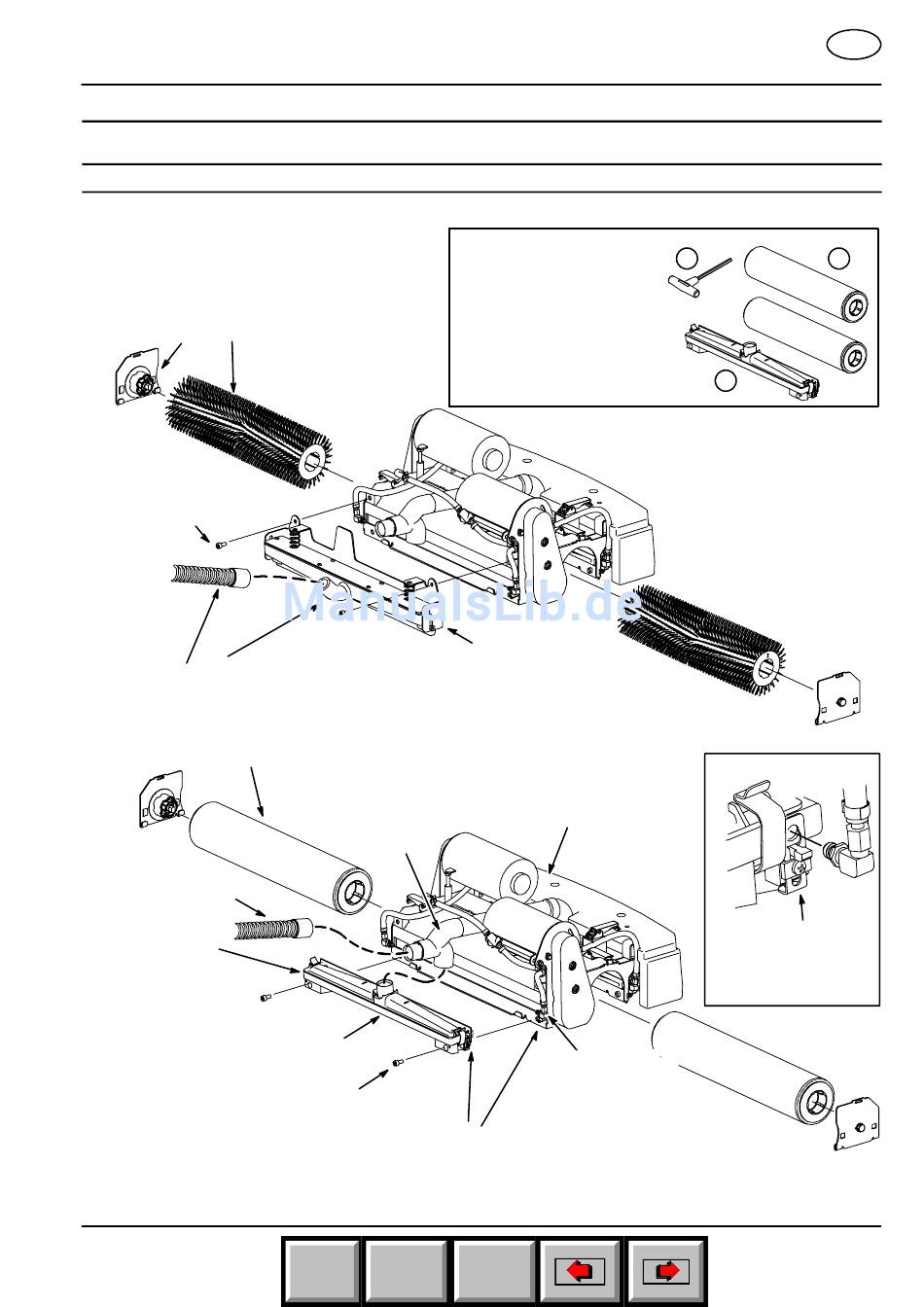 ManualsLib.de