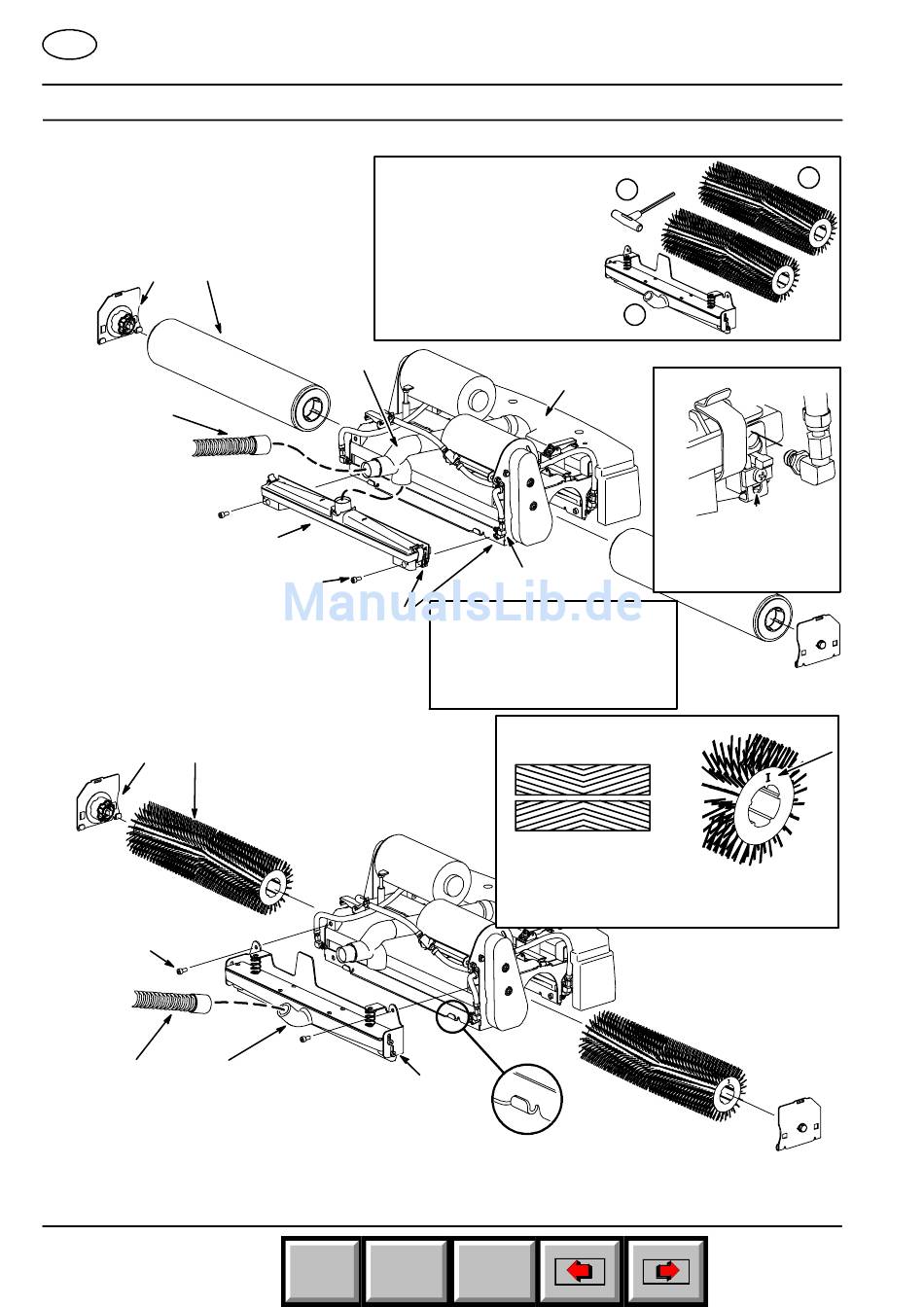 ManualsLib.de