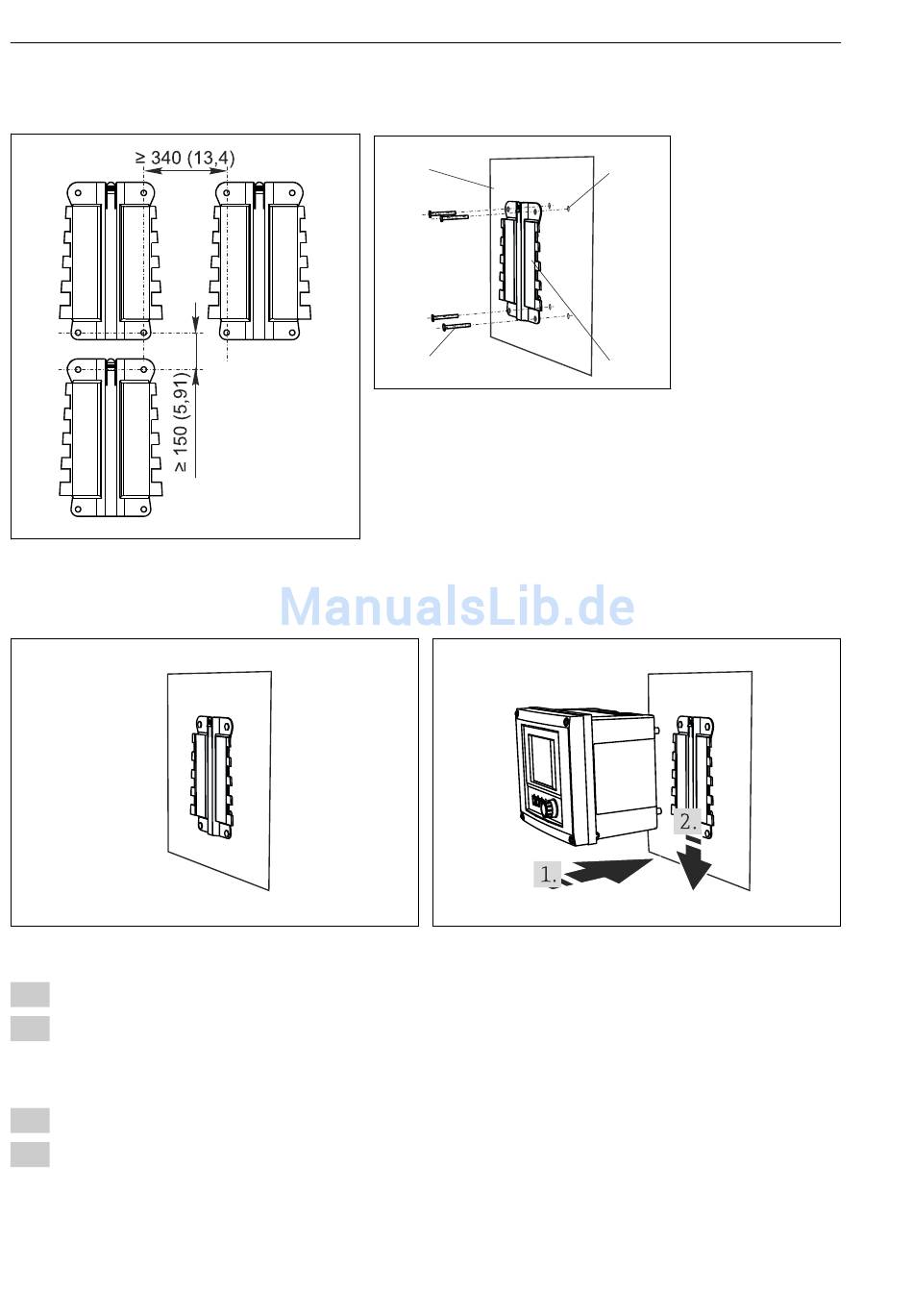 ≥ 340 (13,4)

≥ 150 (5,91)

ManualsLib.de

1.

2.