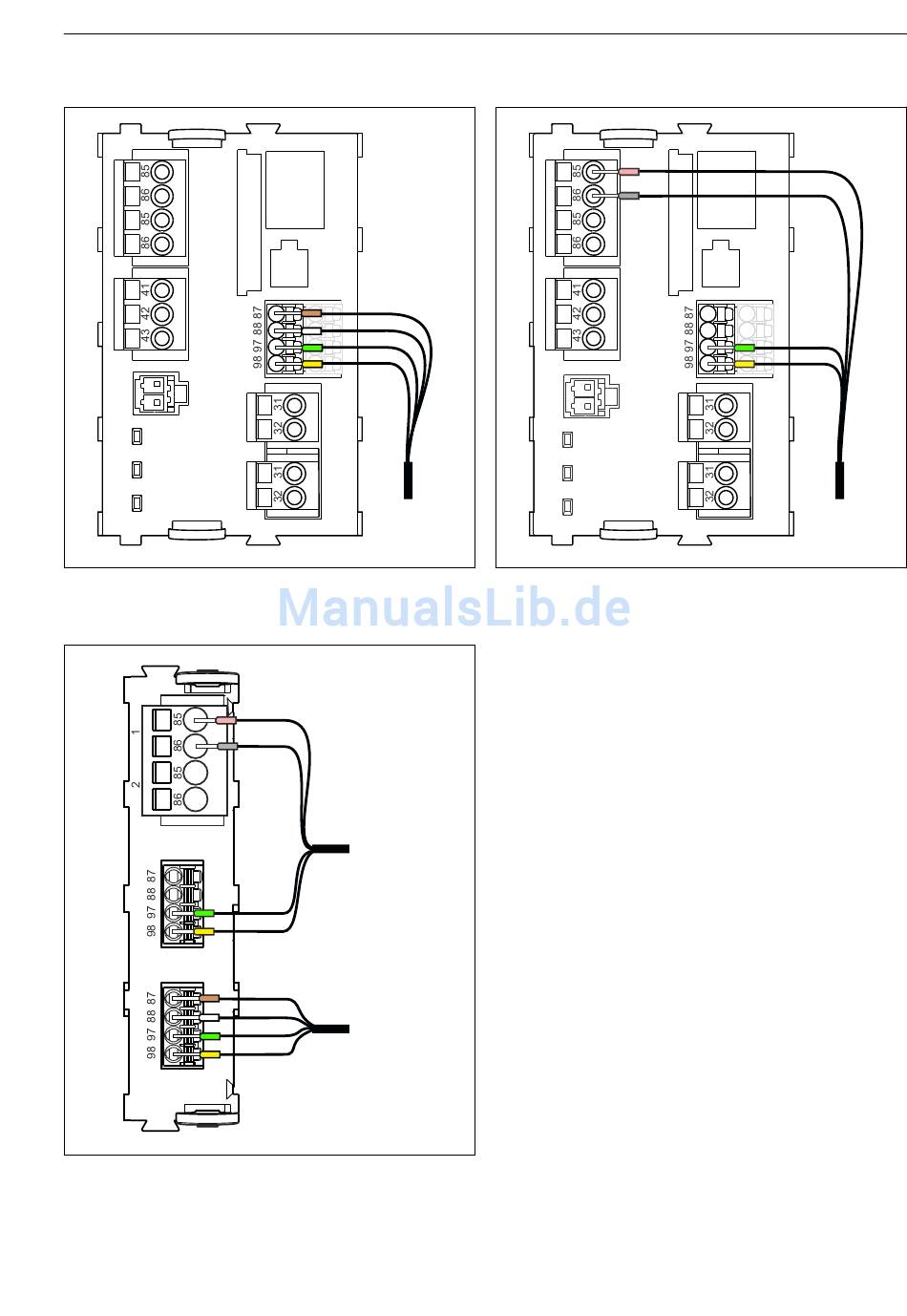 85
86
85
86
41
42
43
98 97 88 87
31
32
31
32

85
86
85
86
41
42
43
98 97 88 87
31
32
31
32

ManualsLib.de

1
2
85
86
85
86
98 97 88 87
98 97 88 87