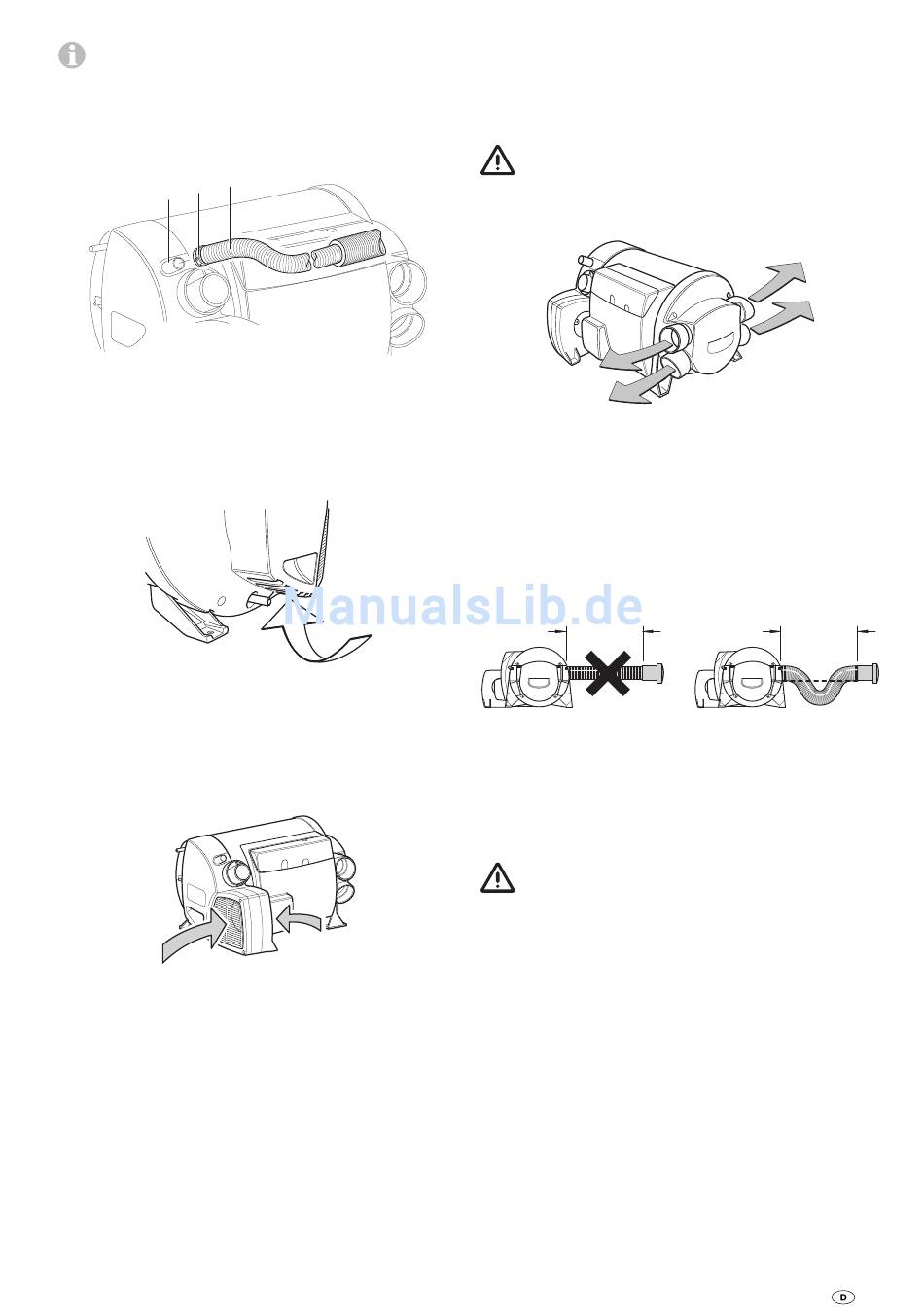 ManualsLib.de

D