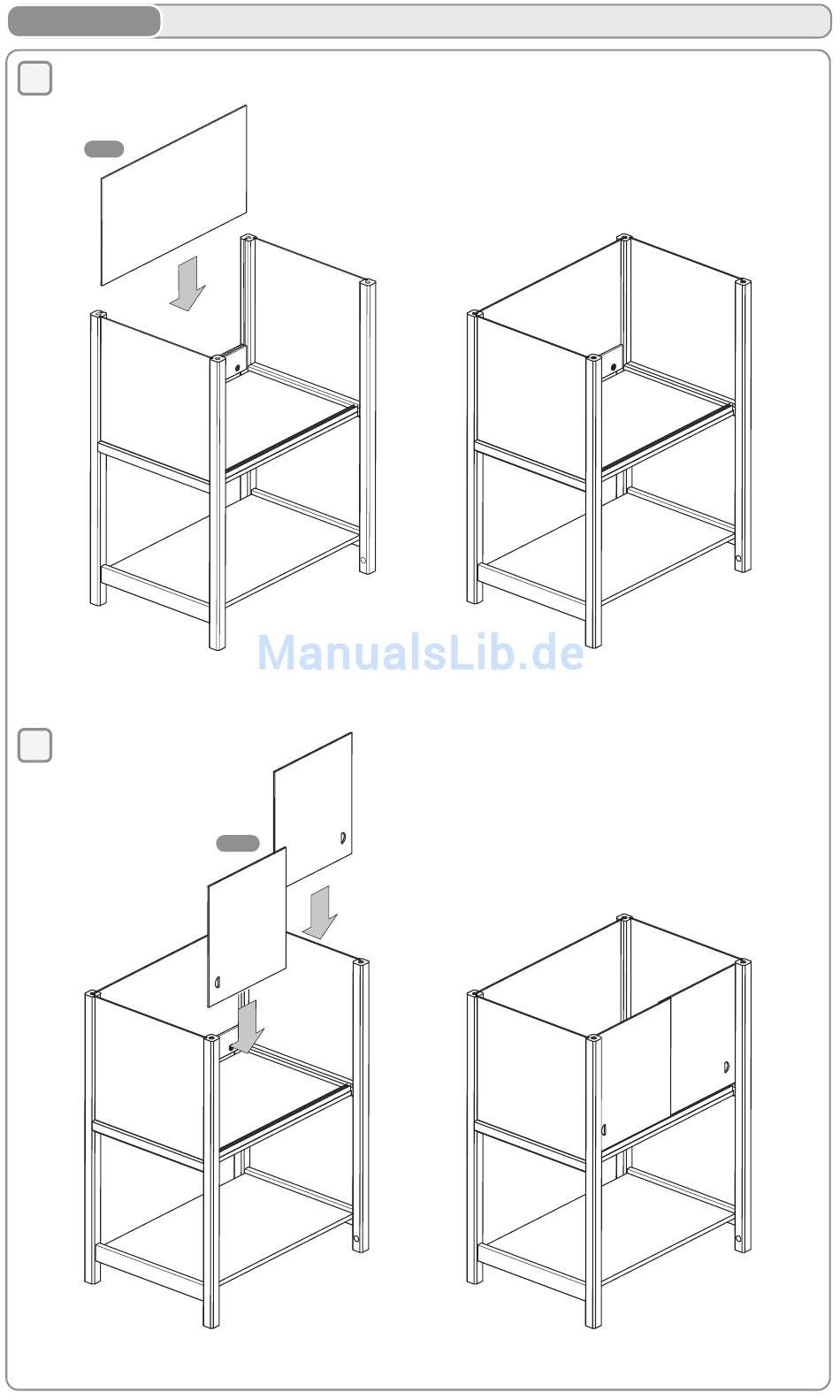 ManualsLib.de