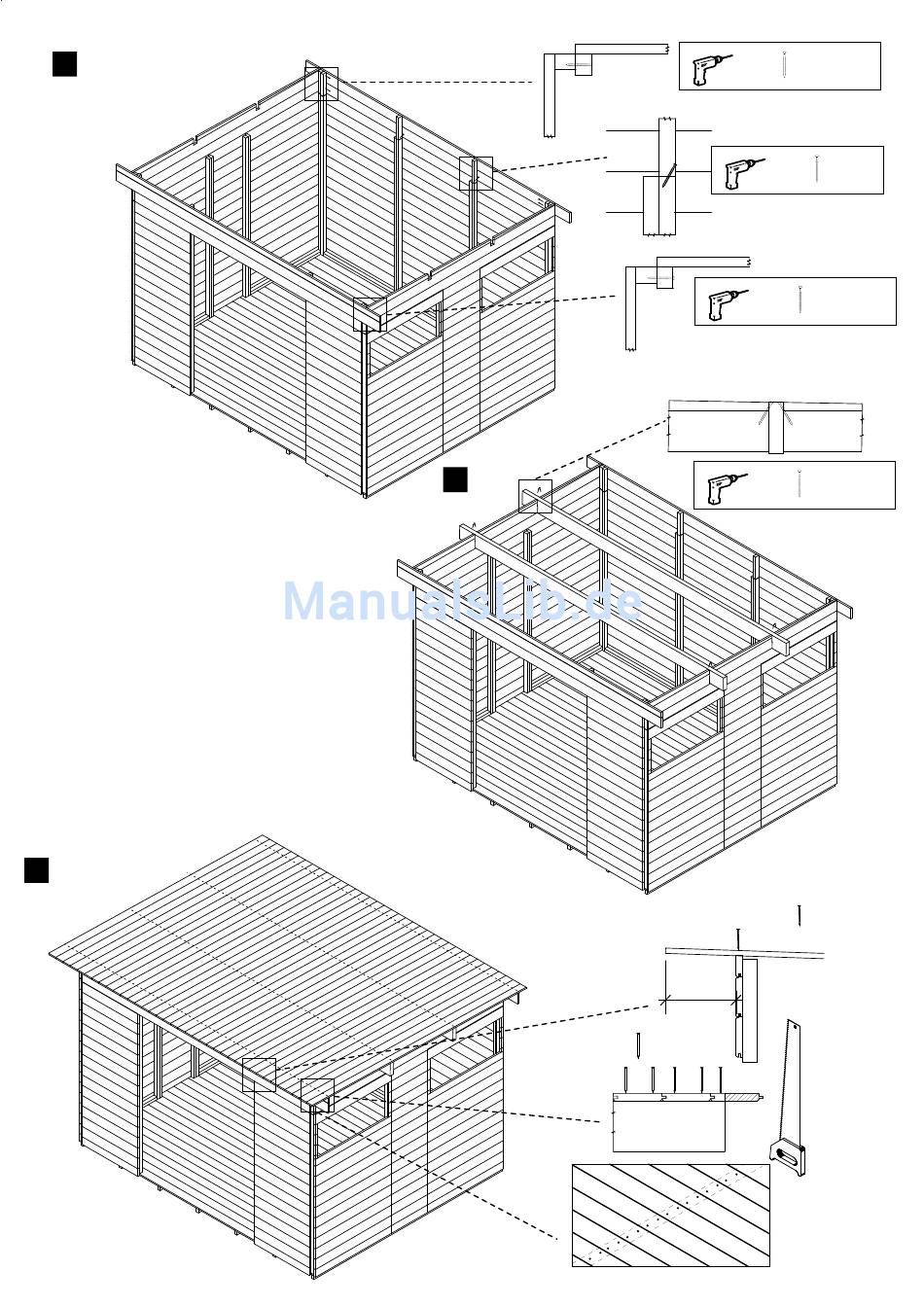 ManualsLib.de