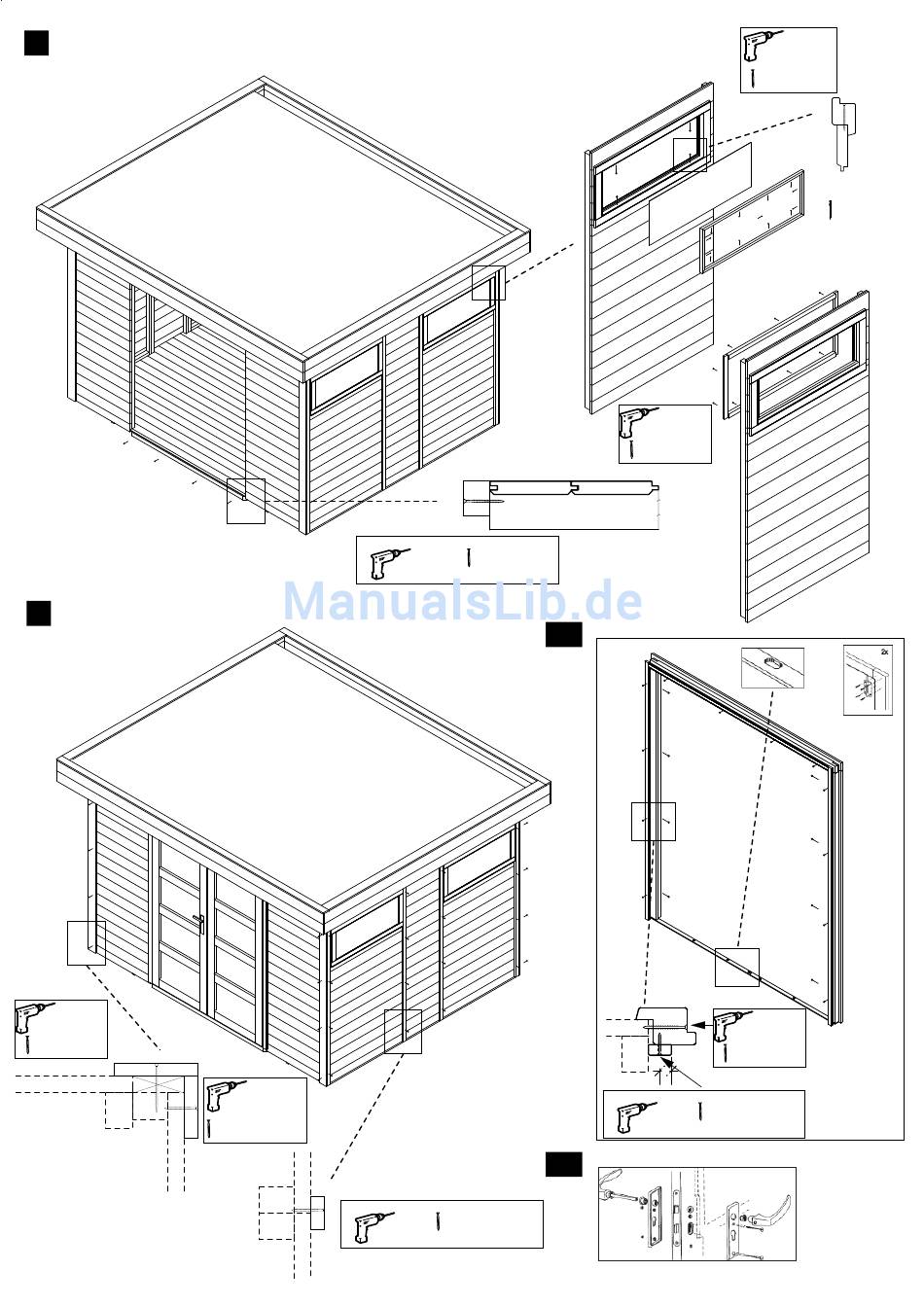 ManualsLib.de

2x