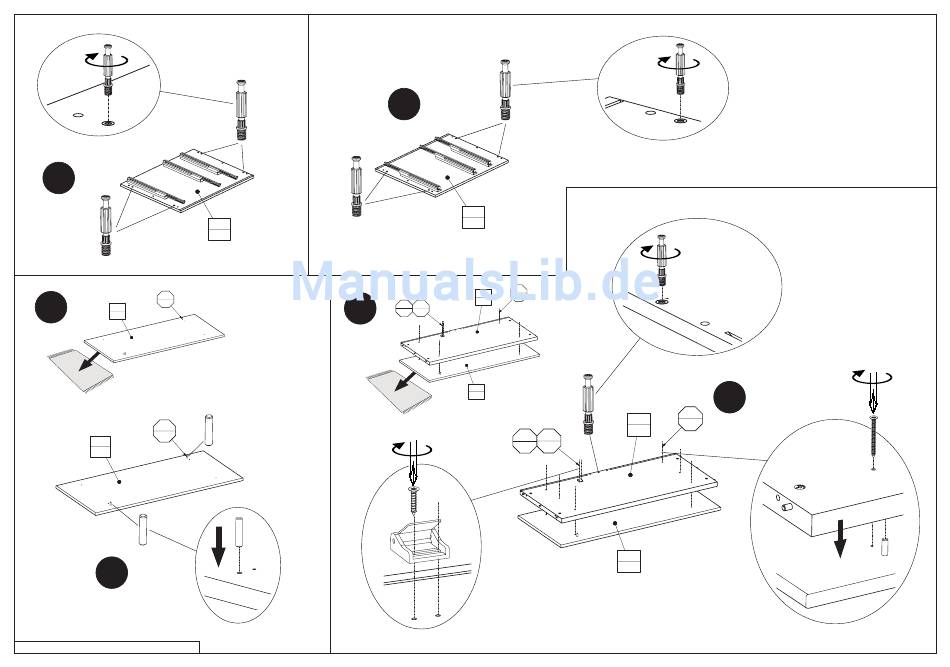 ManualsLib.de