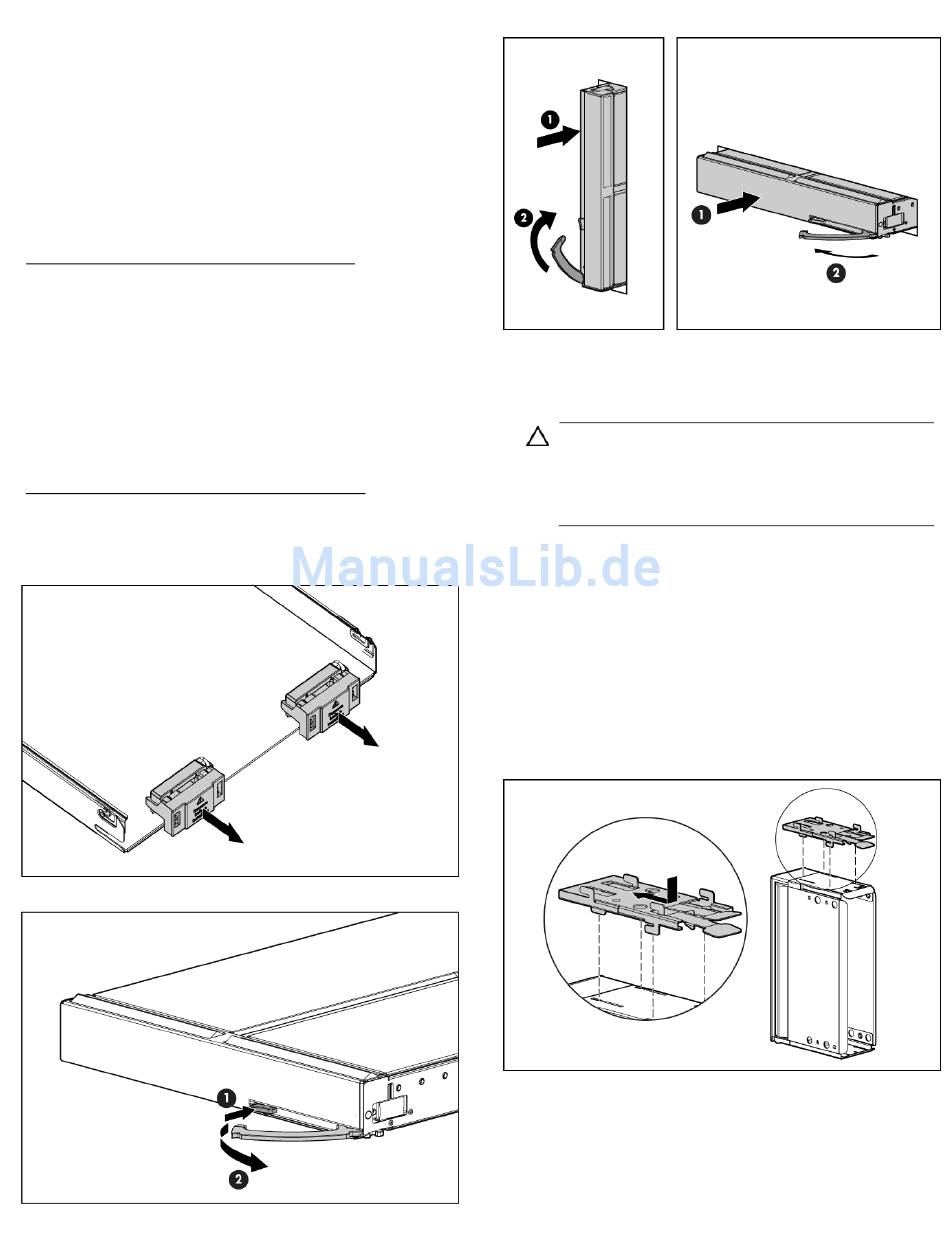 1

2

1

2

ManualsLib.de

1

2