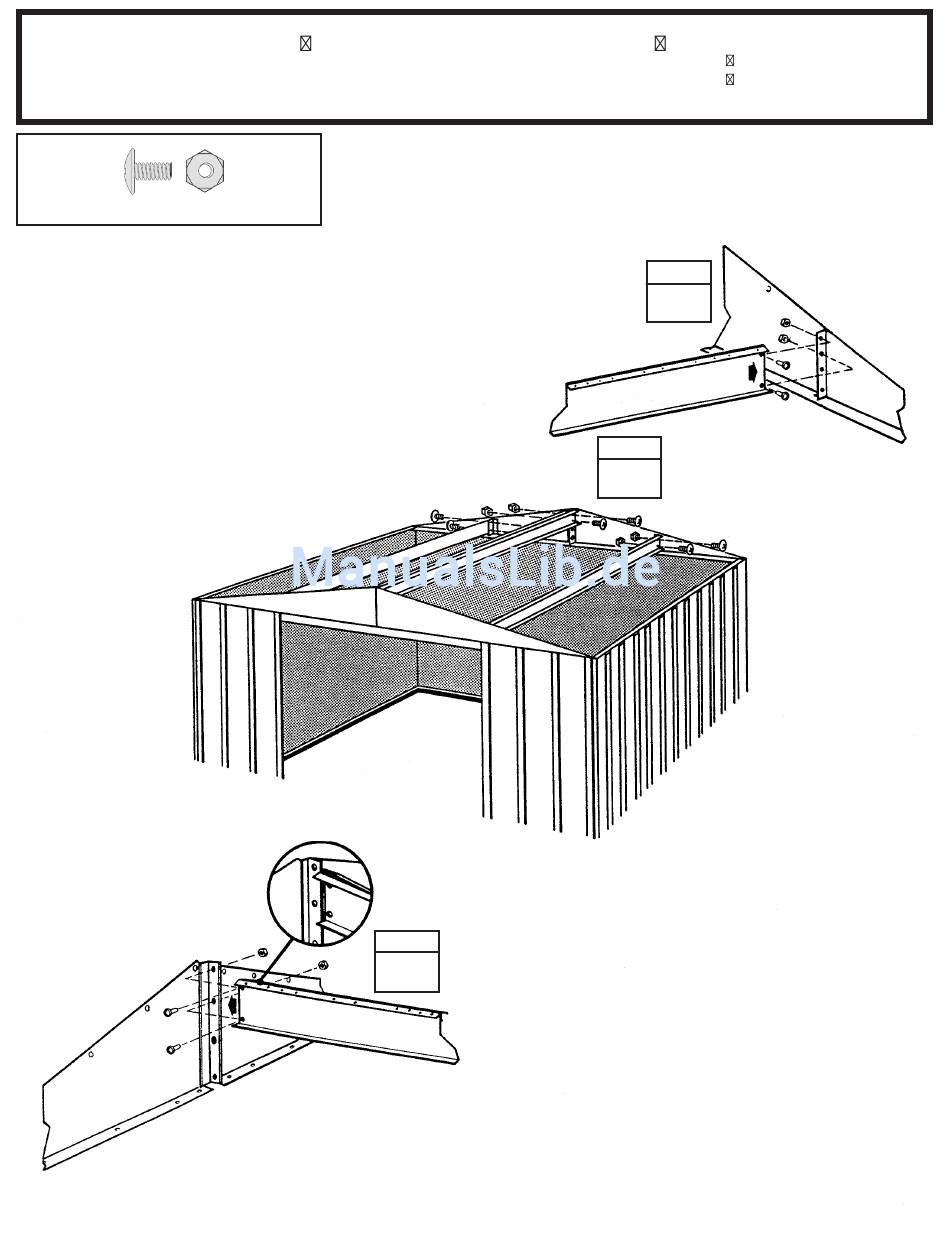 ManualsLib.de