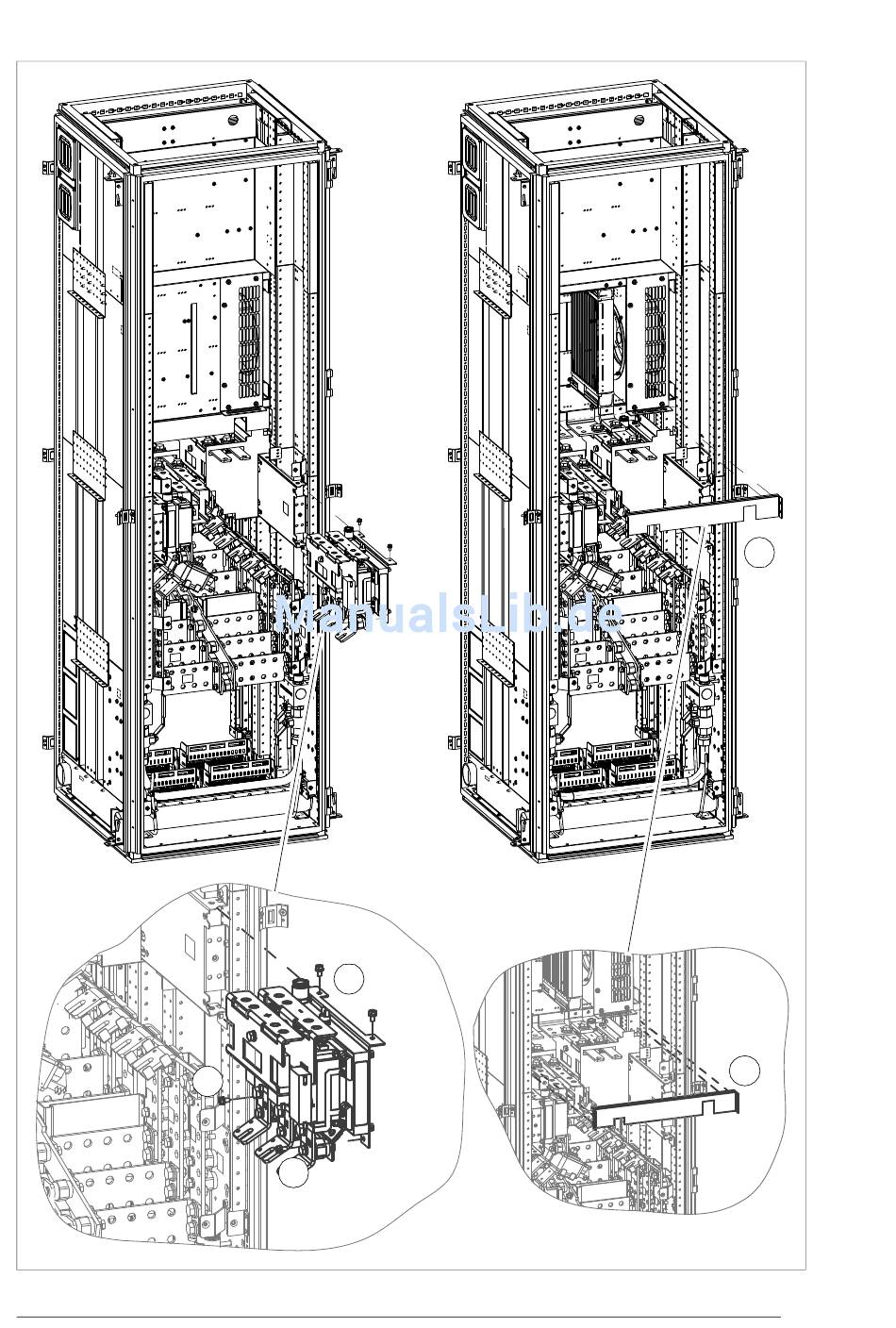 ManualsLib.de