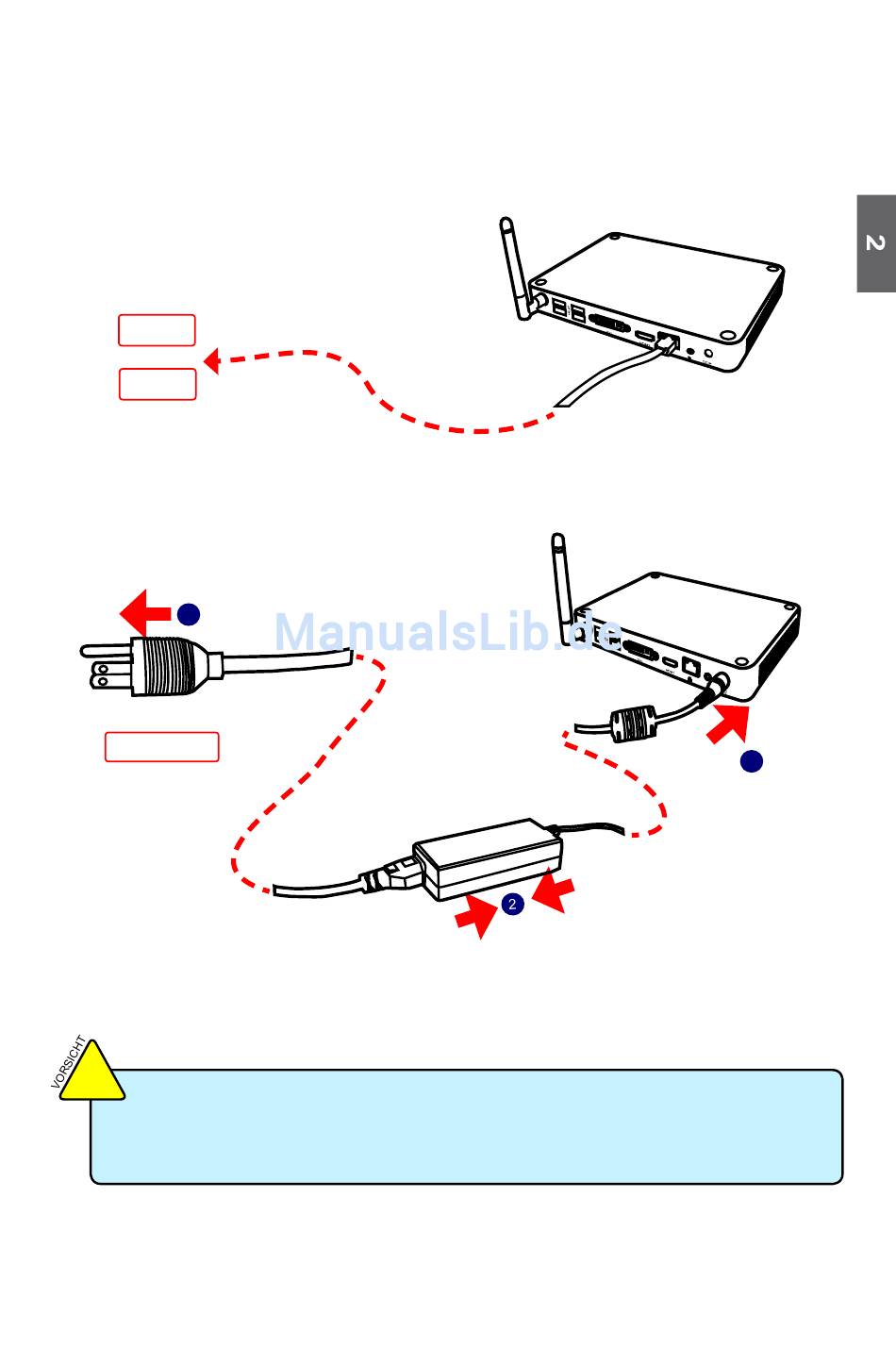 2

ManualsLib.de

2

VORSICHT