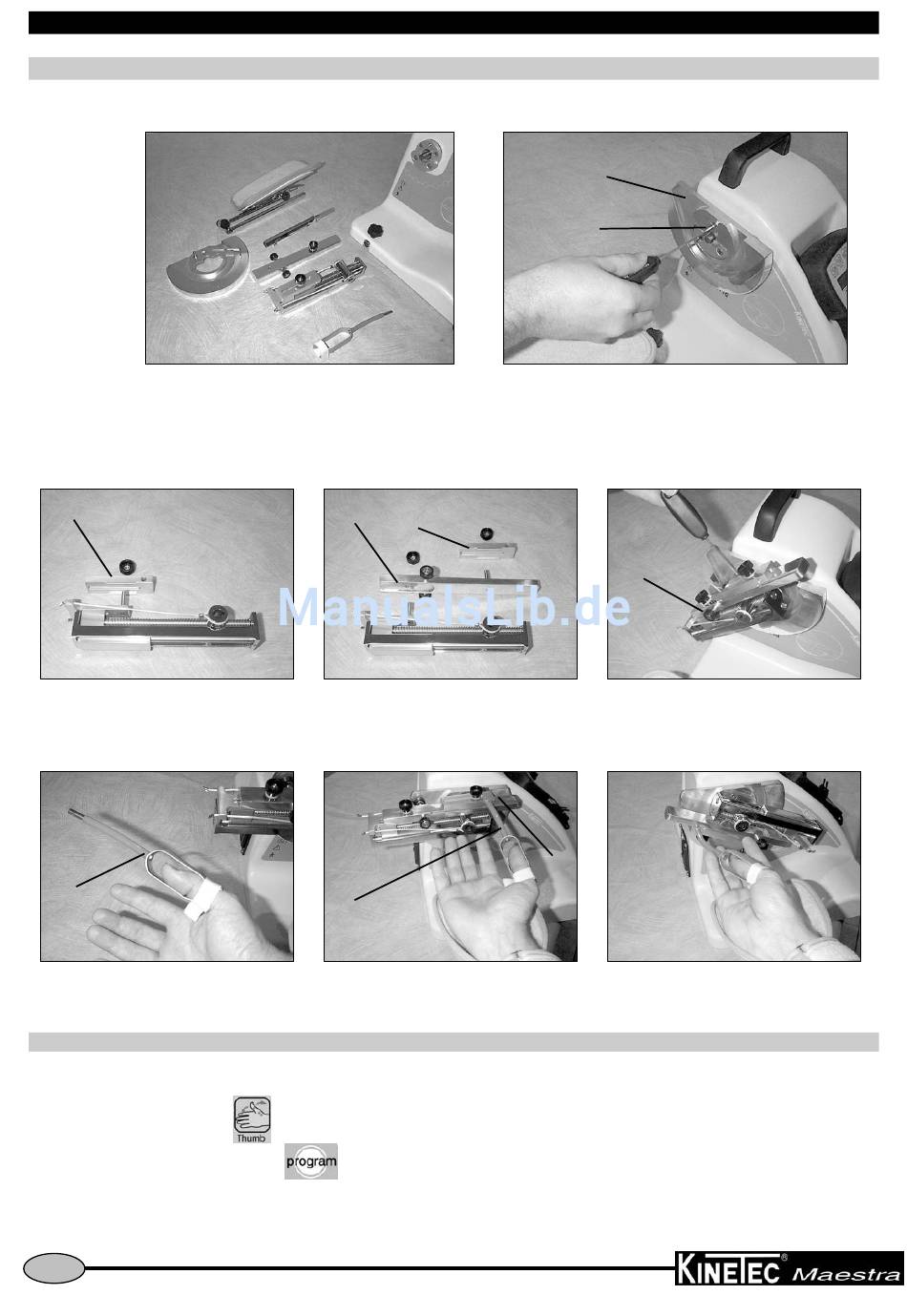 ManualsLib.de

Thumb

program

KINETEC® Maestra