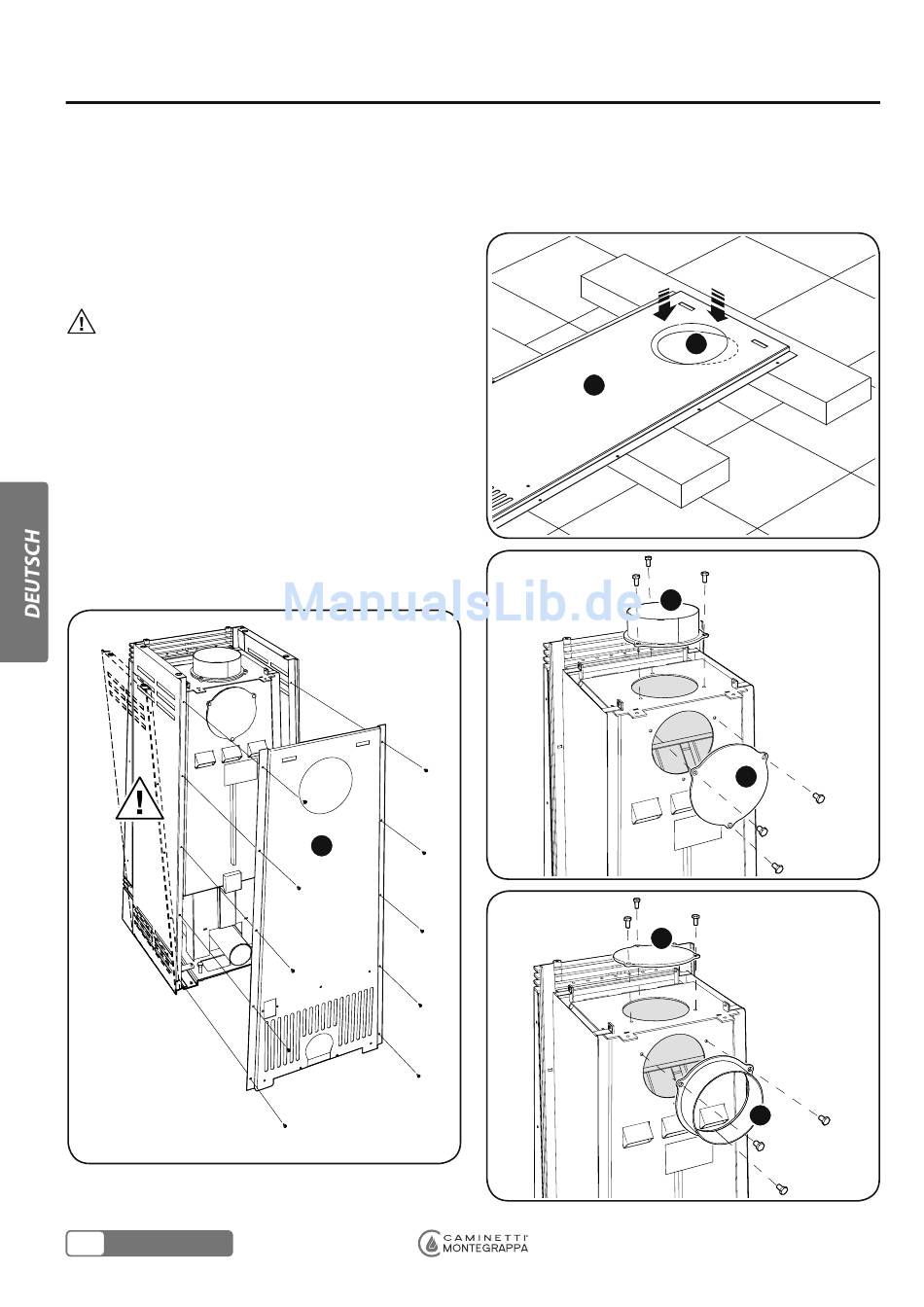 DEUTSCH

ManualsLib.de

CAMINETTI MONTEGRAPPA