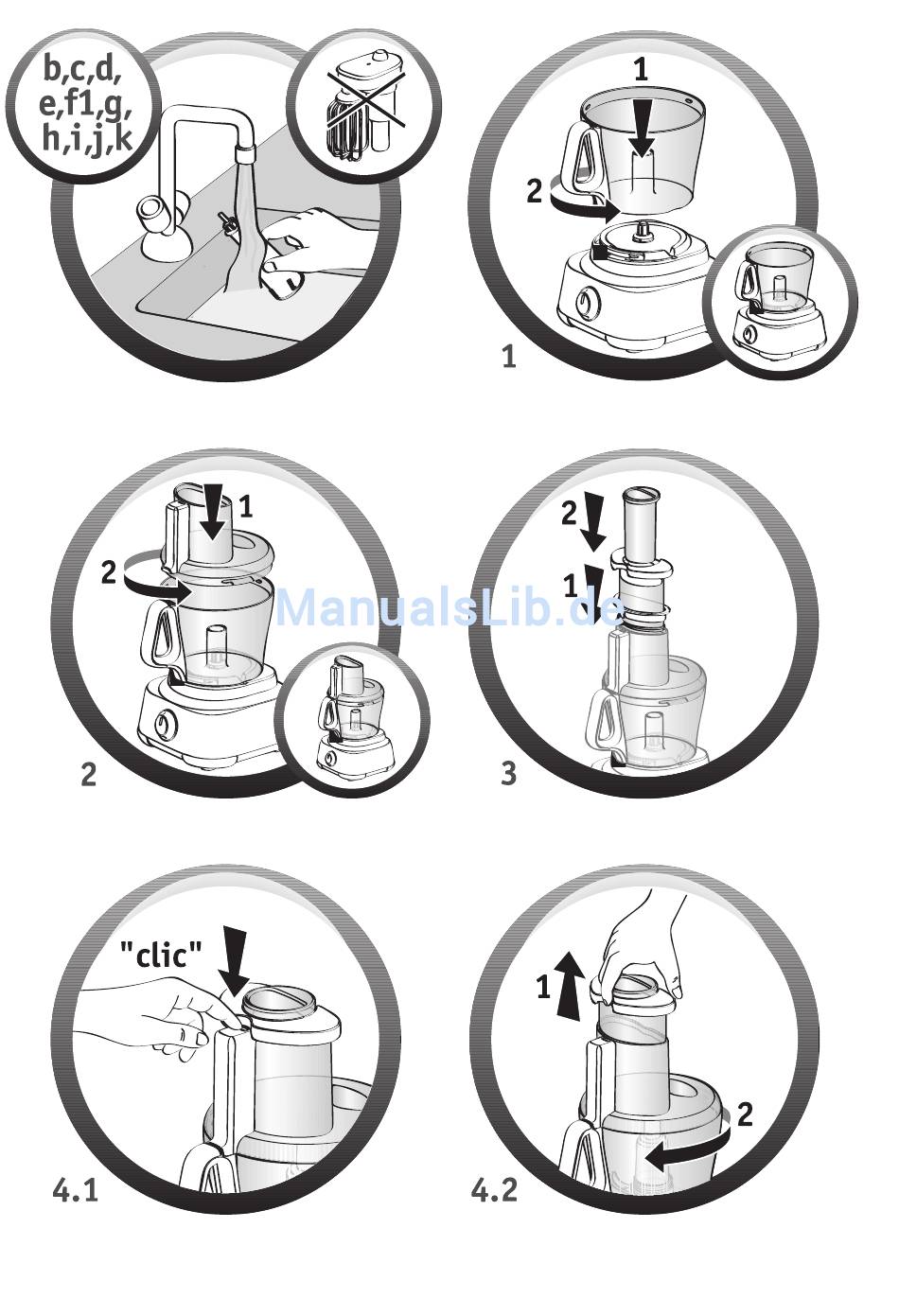 b,c,d,
e,f1,g,
h,i,j,k

1
2
1

1
2
2

2
1
3

ManualsLib.de

"clic"
4.1

1
2
4.2