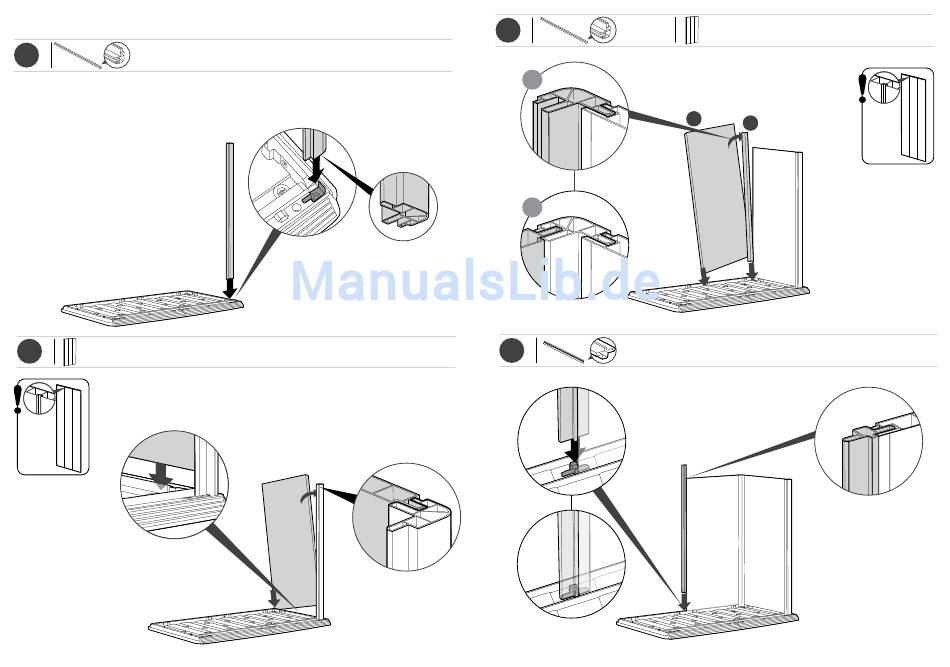 ManualsLib.de