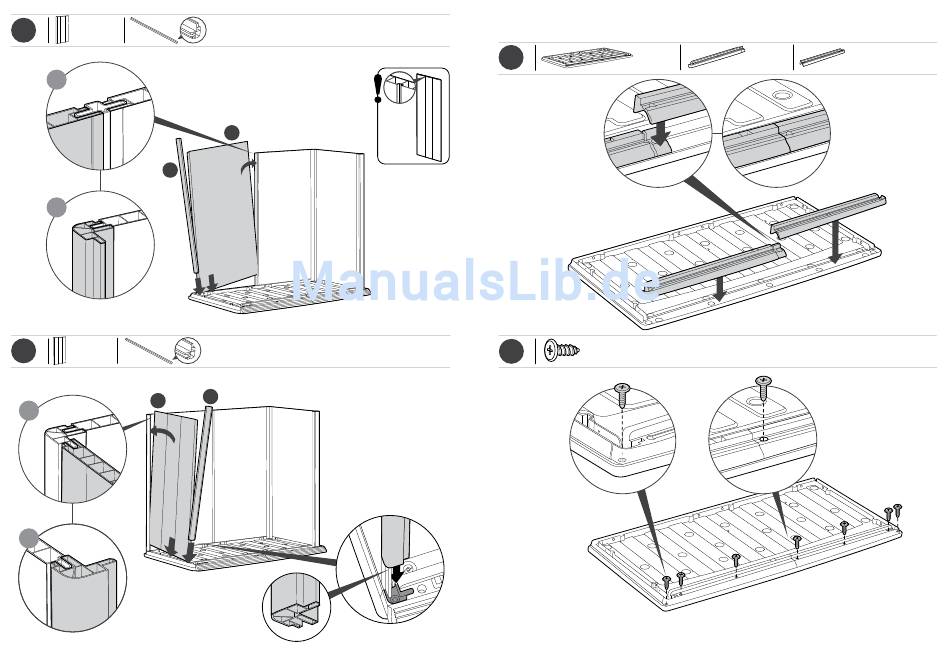 ManualsLib.de