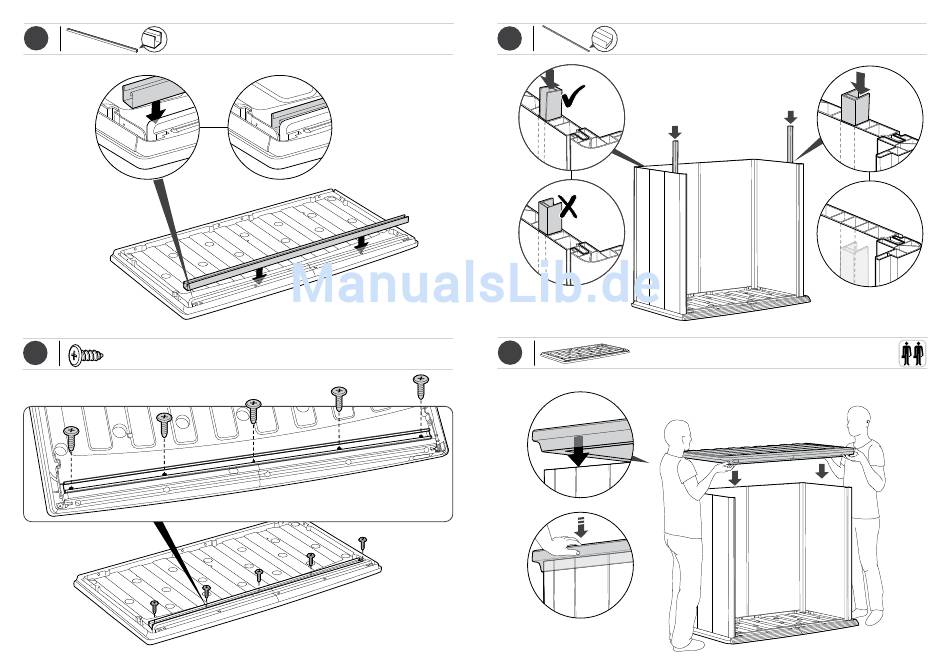 ManualsLib.de