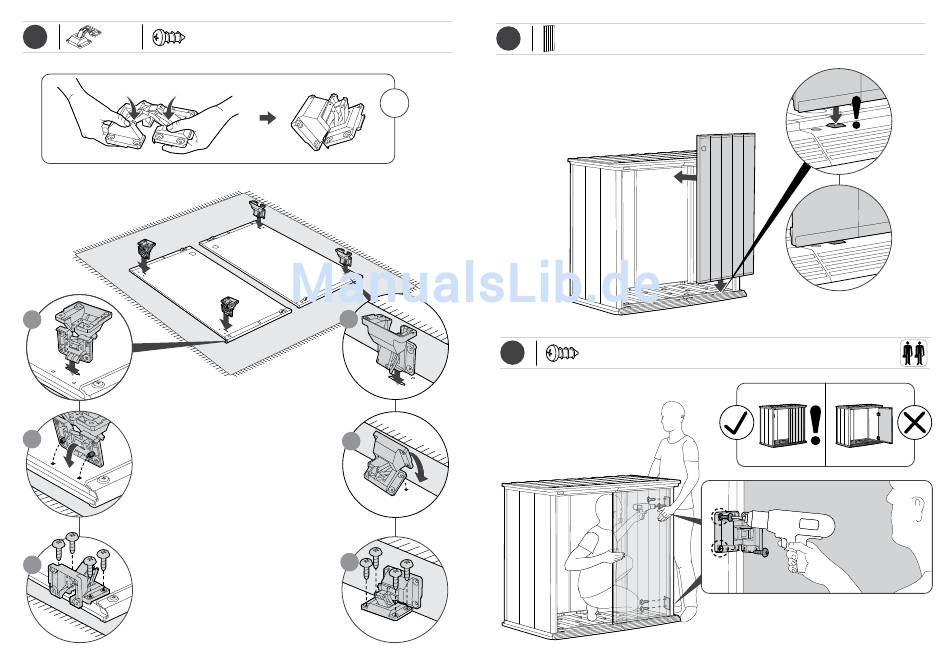 ManualsLib.de