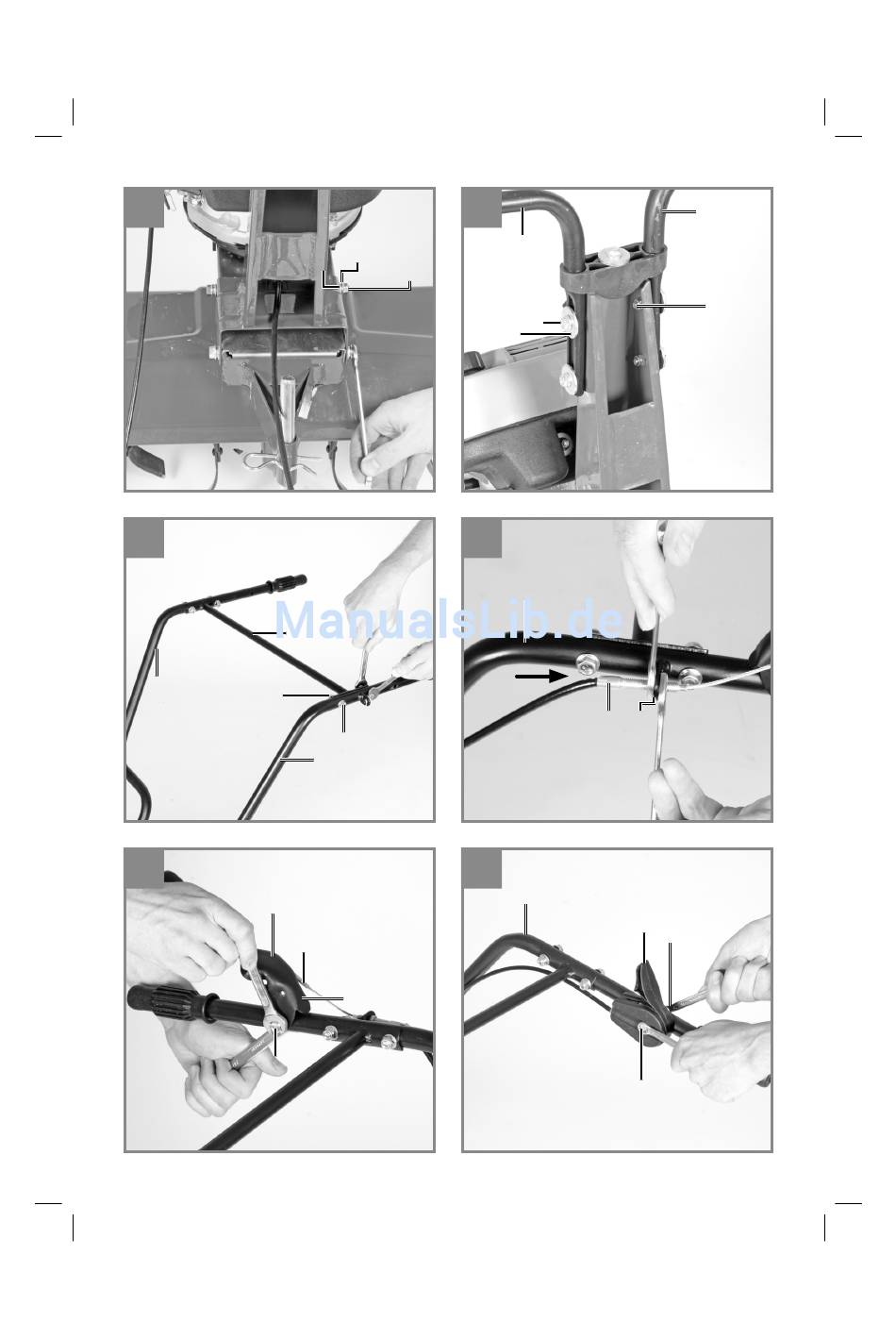 ManualsLib.de