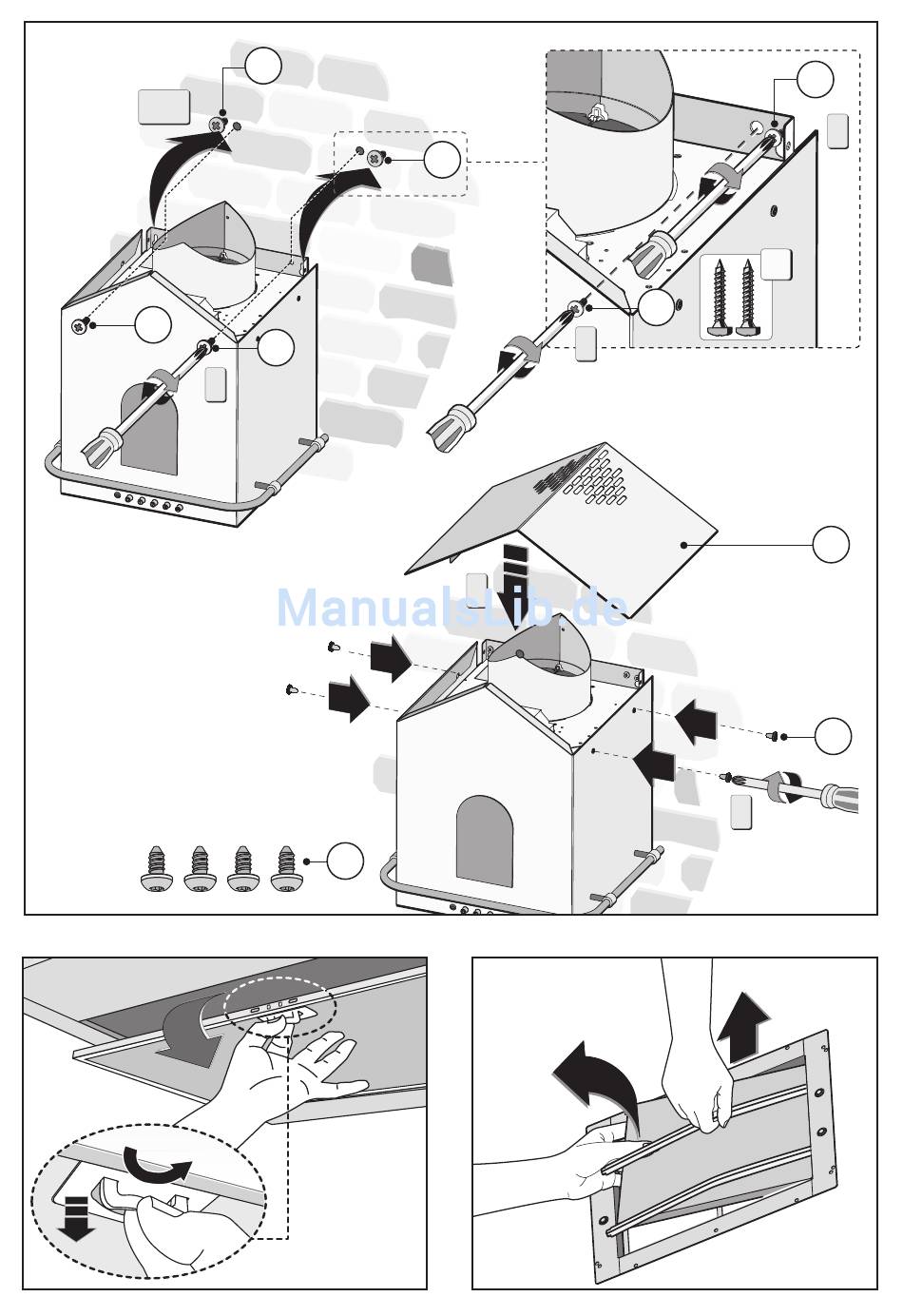 ManualsLib.de