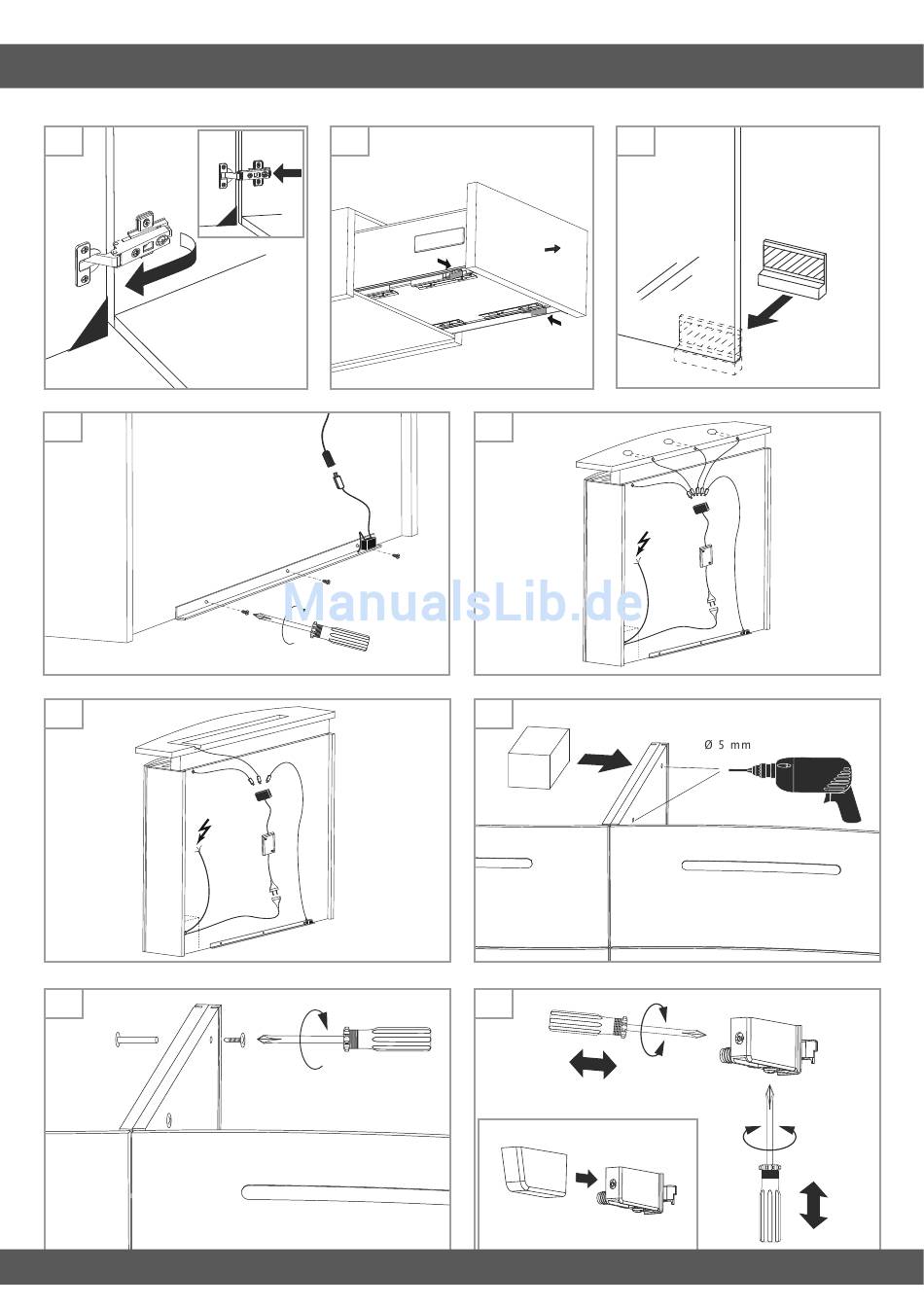 ManualsLib.de

Ø 5 mm