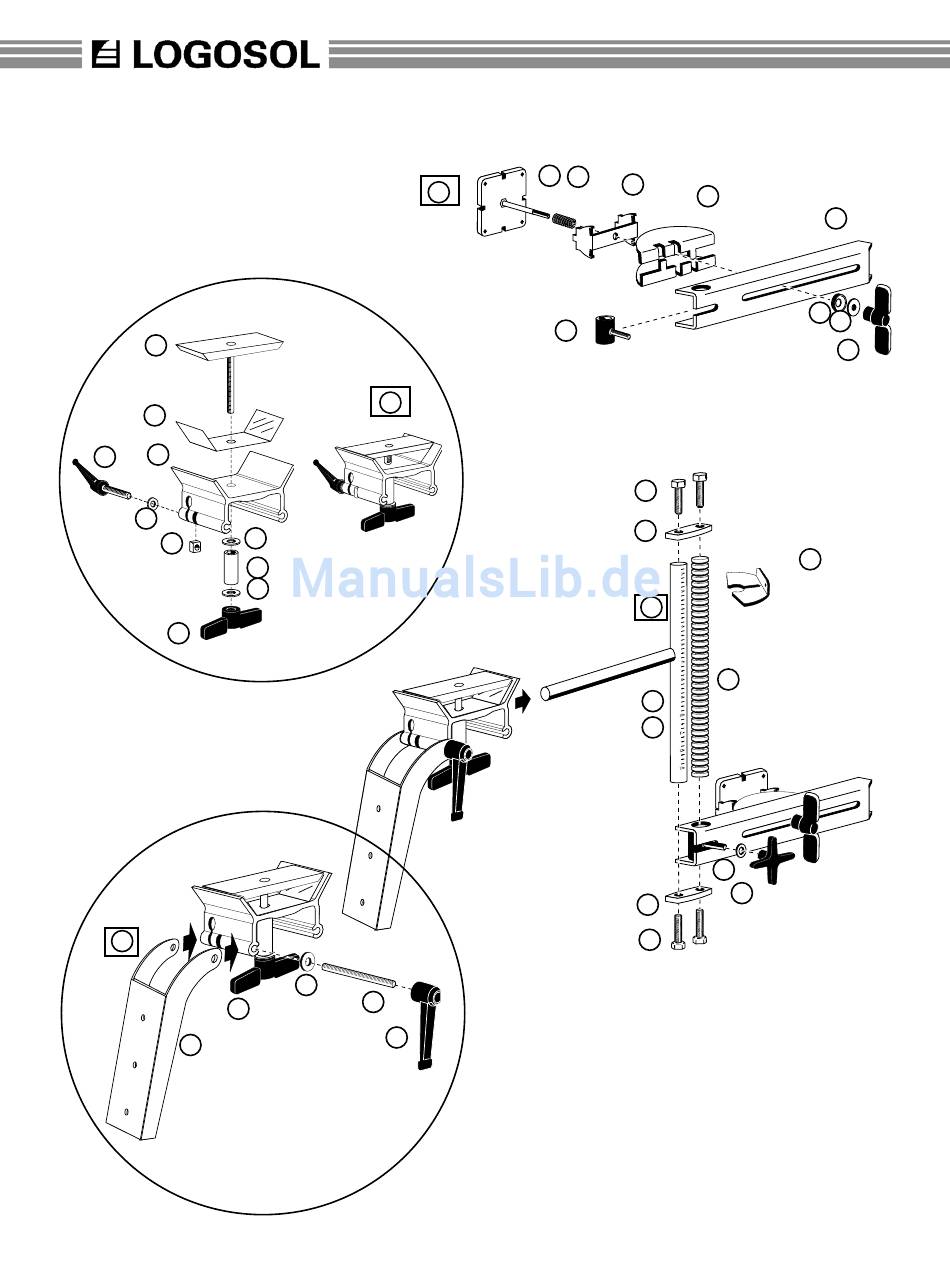 LOGOSOL

ManualsLib.de