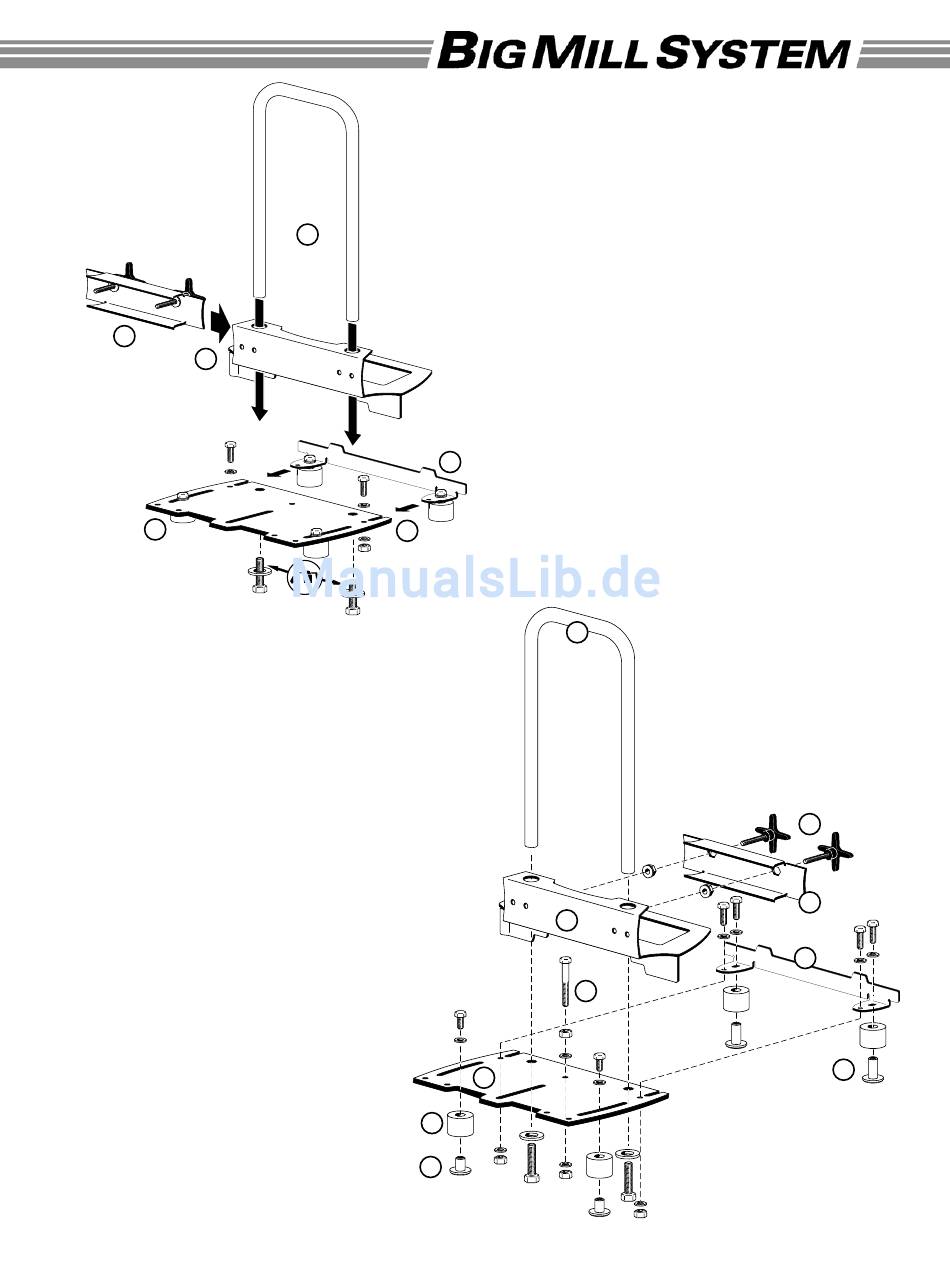 BIG MILL SYSTEM

ManualsLib.de