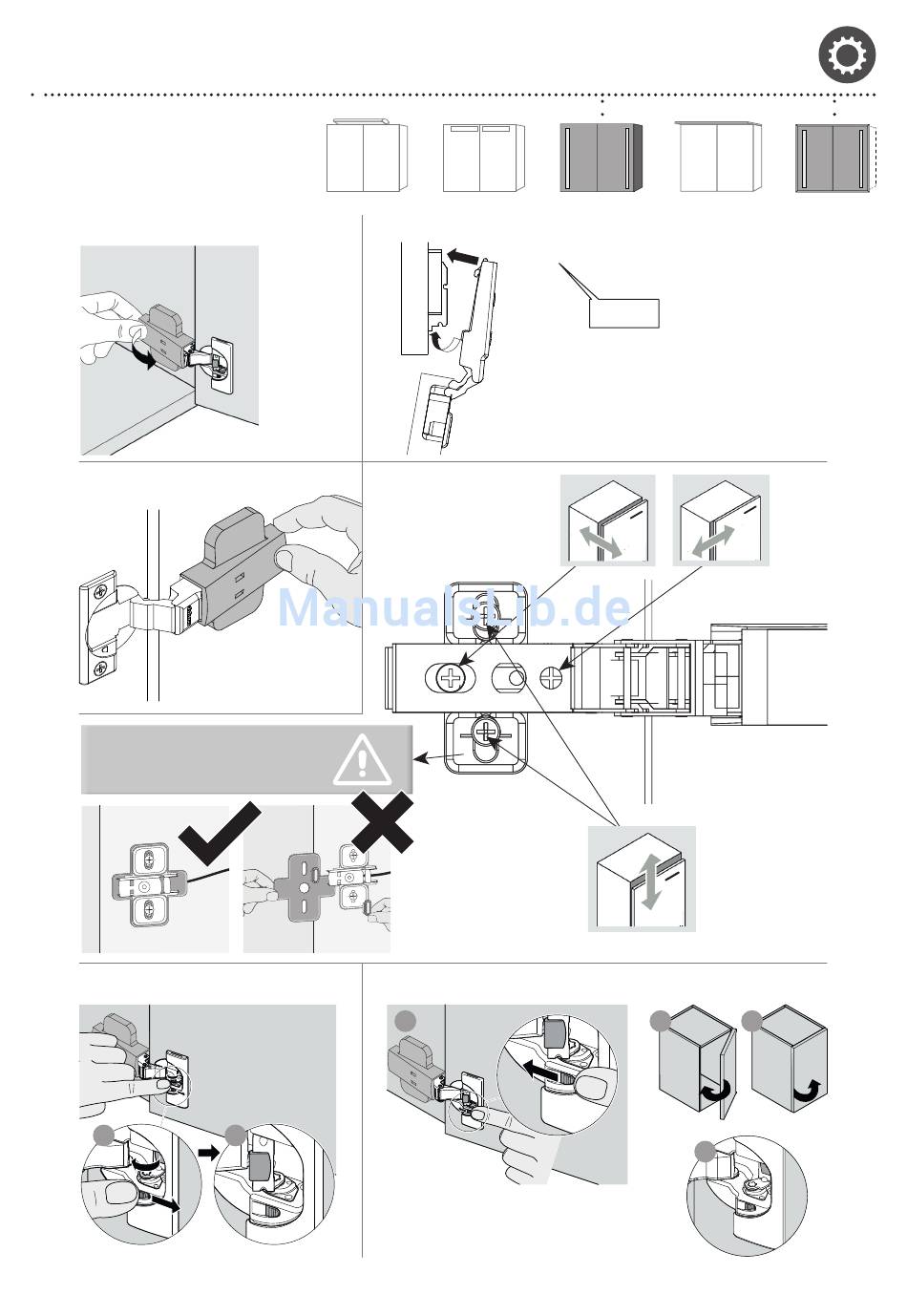 ManualsLib.de