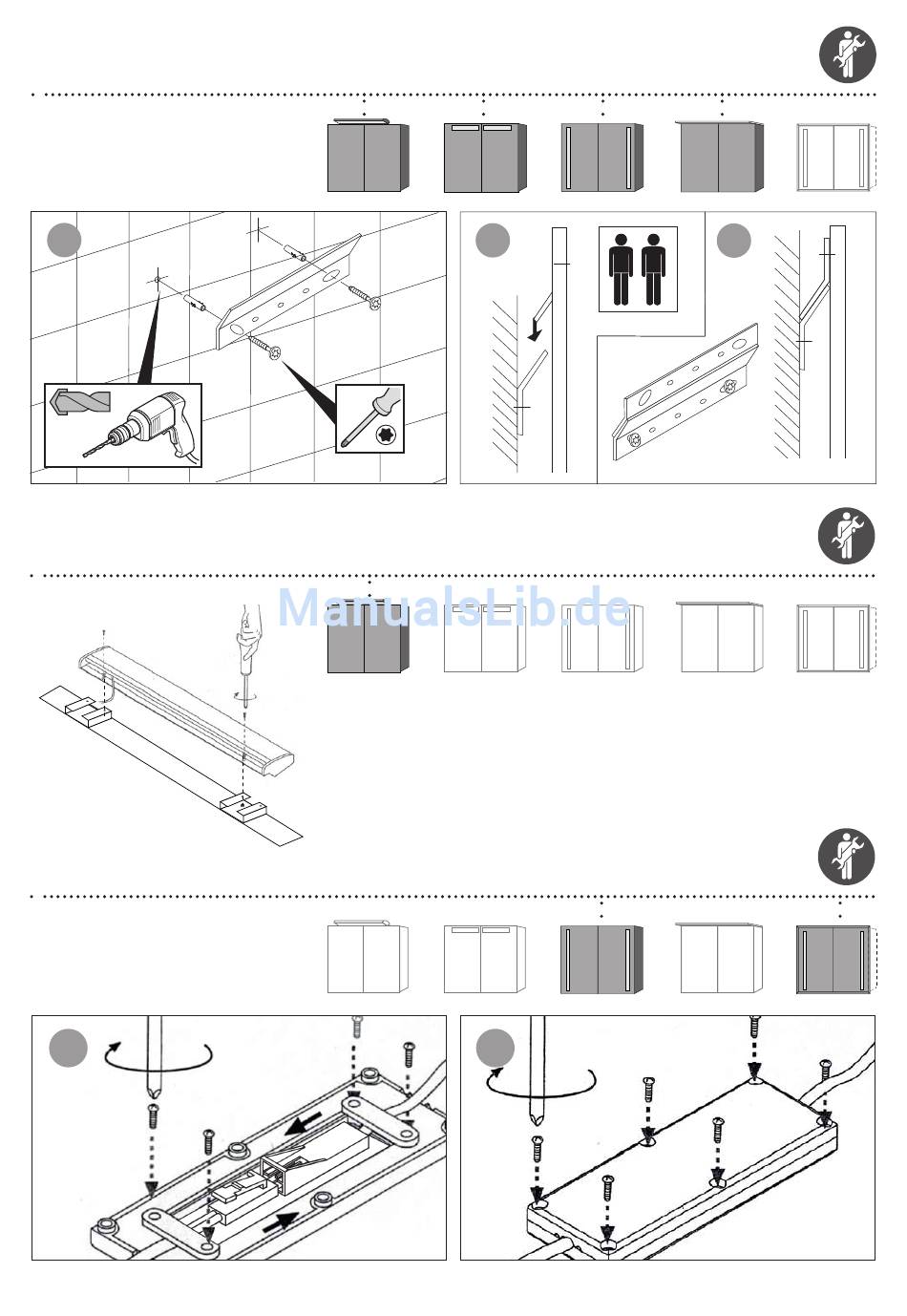 ManualsLib.de