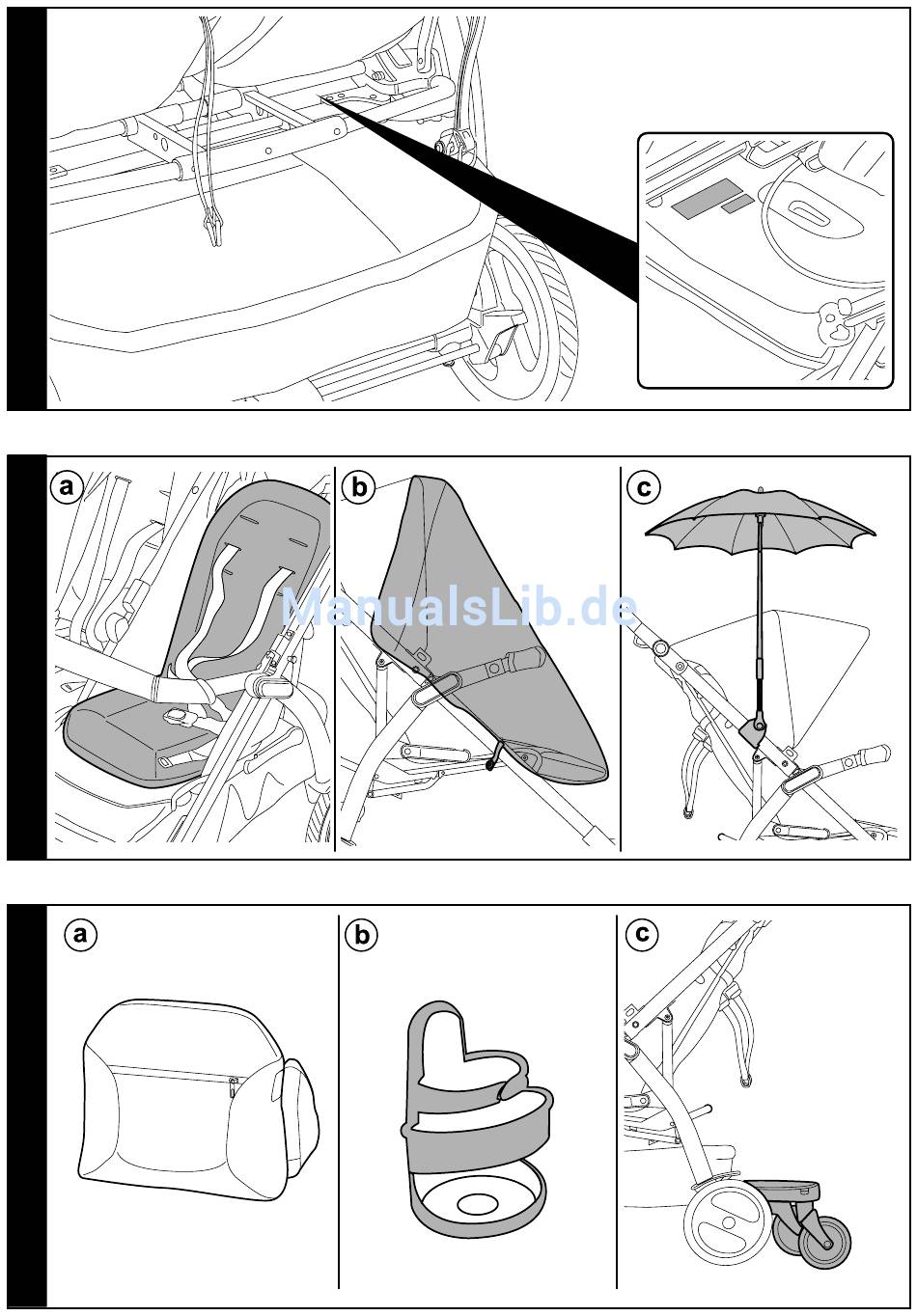 a

b

c

ManualsLib.de

a

b

c