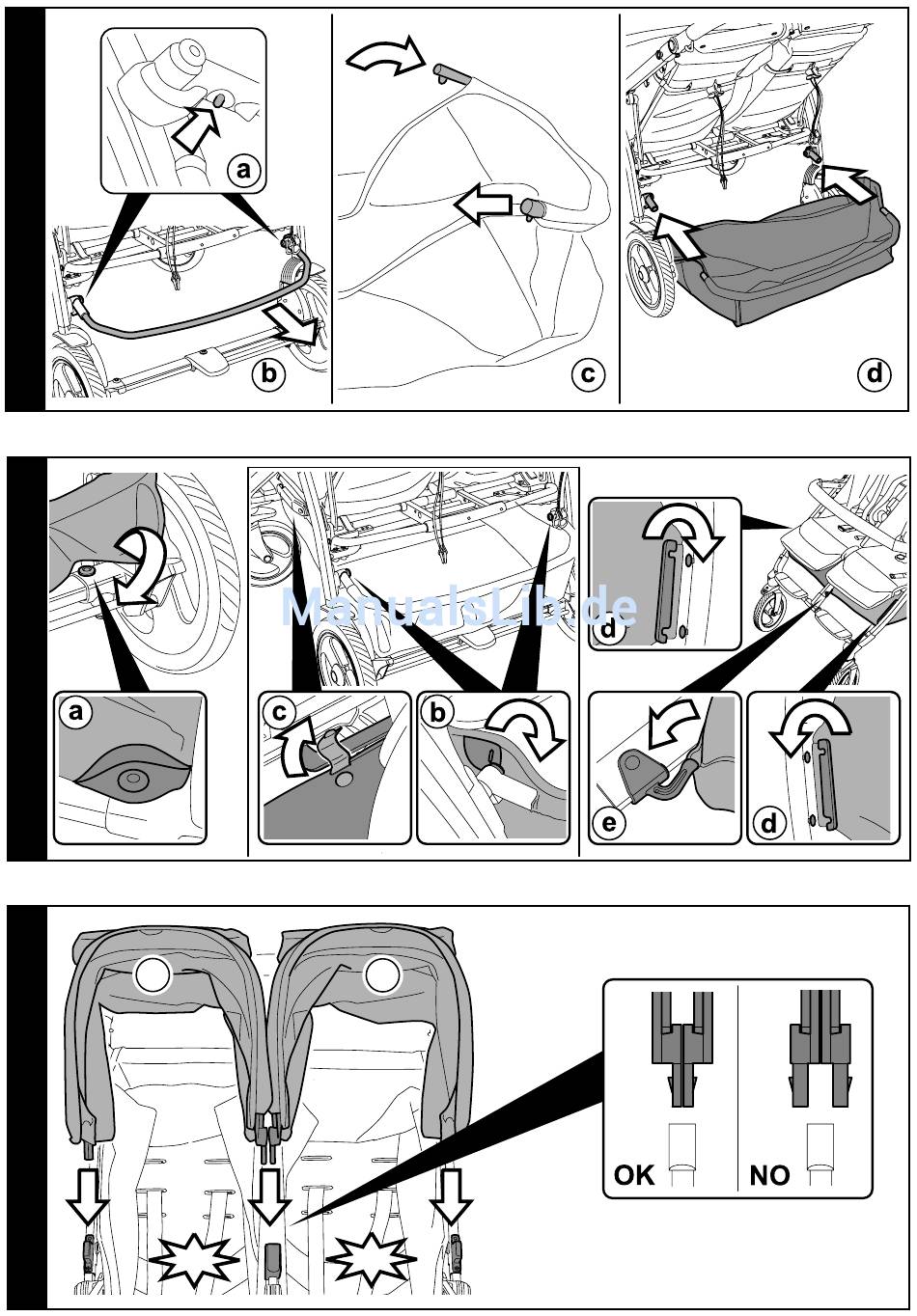 a

b

c

d

ManualsLib.de

a

c

b

d

e

d

OK

NO