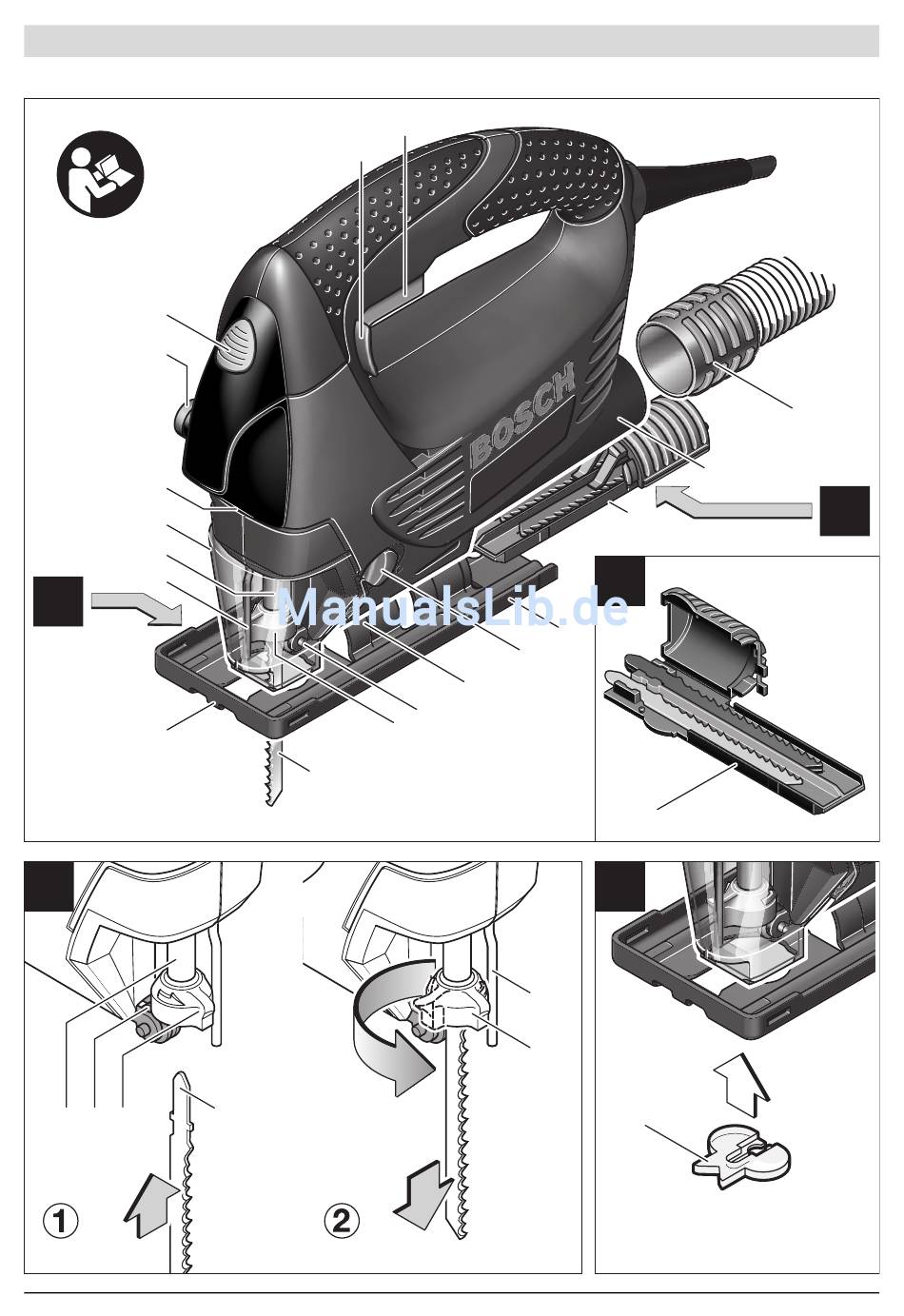 BOSCH

ManualsLib.de

1

2