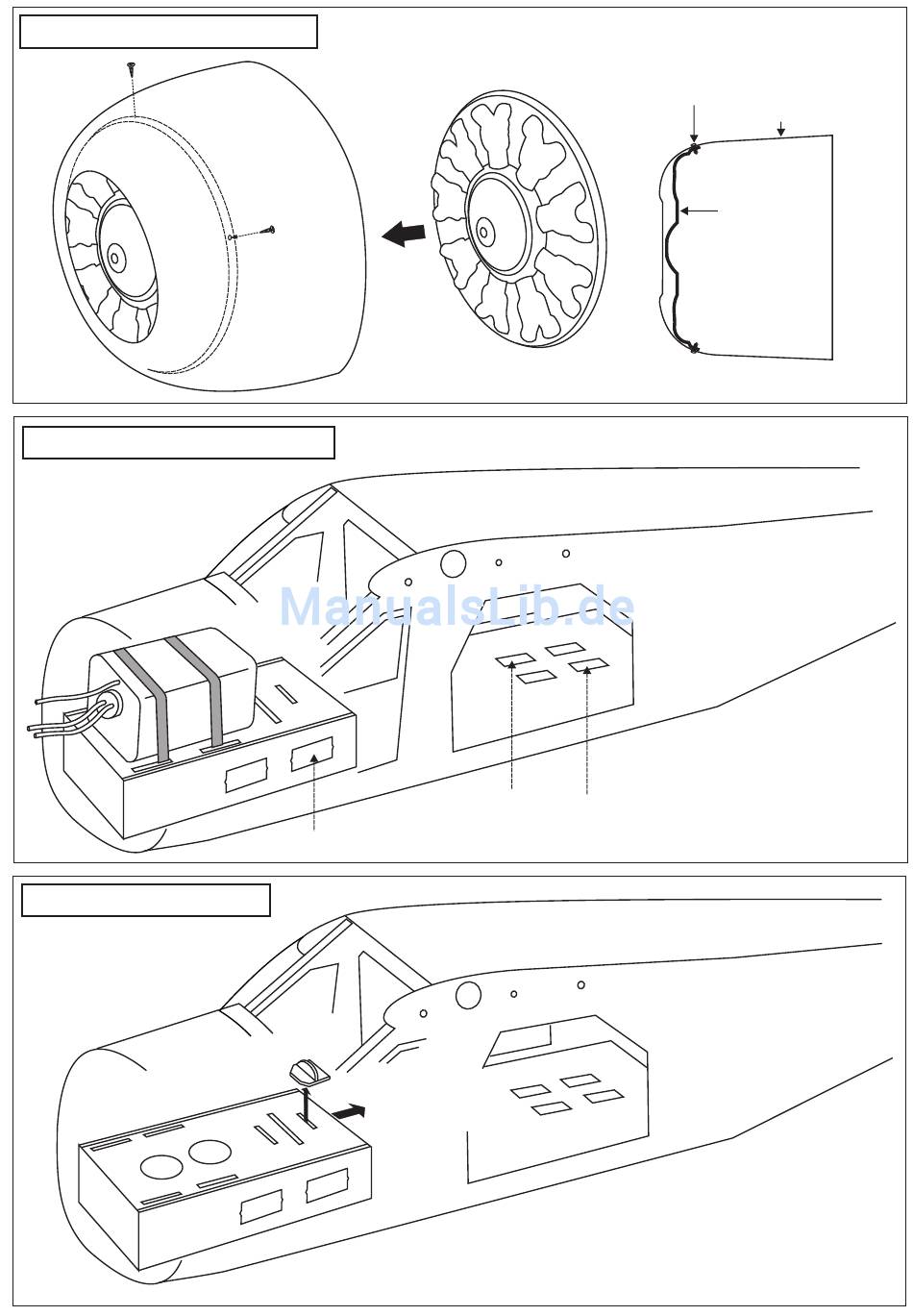 ManualsLib.de