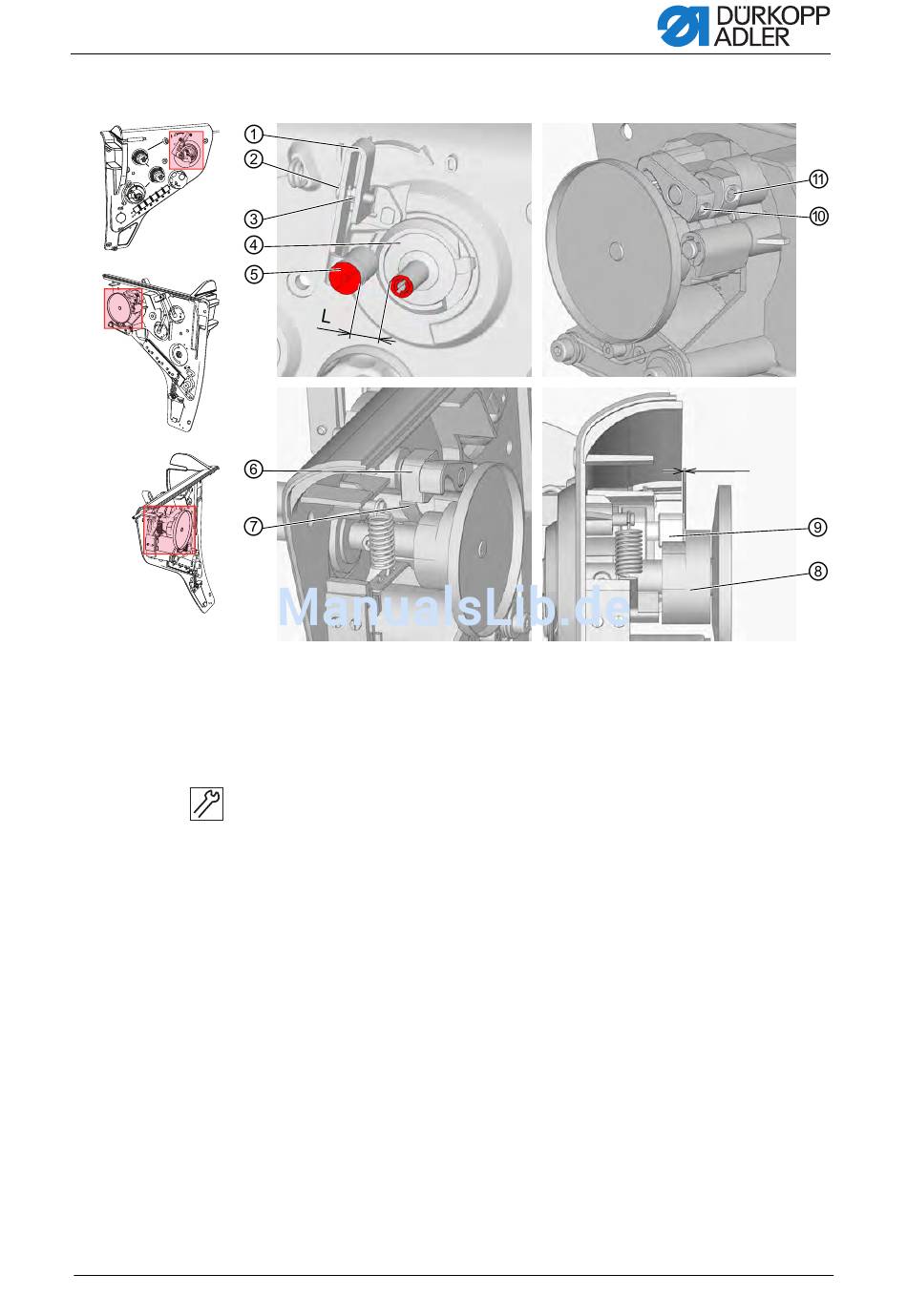 DÜRKOPP ADLER

①
②
③
④
⑤
L
⑪
⑩
⑥
⑦
⑨
⑧

ManualsLib.de