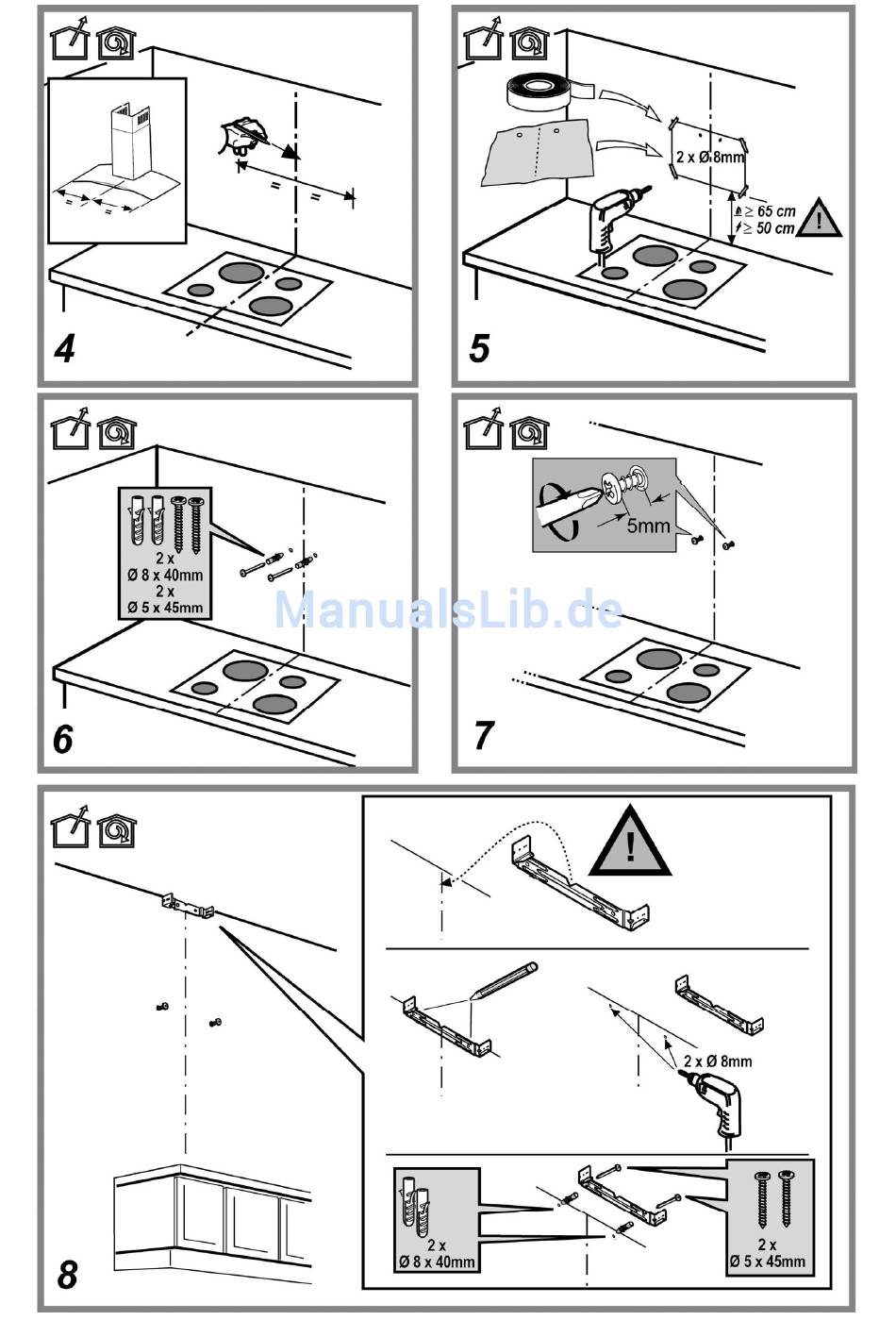 = = = =

4

2 x Ø 8mm

≥ 65 cm
≥ 50 cm

!

5

2 x
Ø 8 x 40mm
2 x
Ø 5 x 45mm

6

5mm

7

ManualsLib.de

!

2 x Ø 8mm

2 x
Ø 8 x 40mm

2 x
Ø 5 x 45mm

8