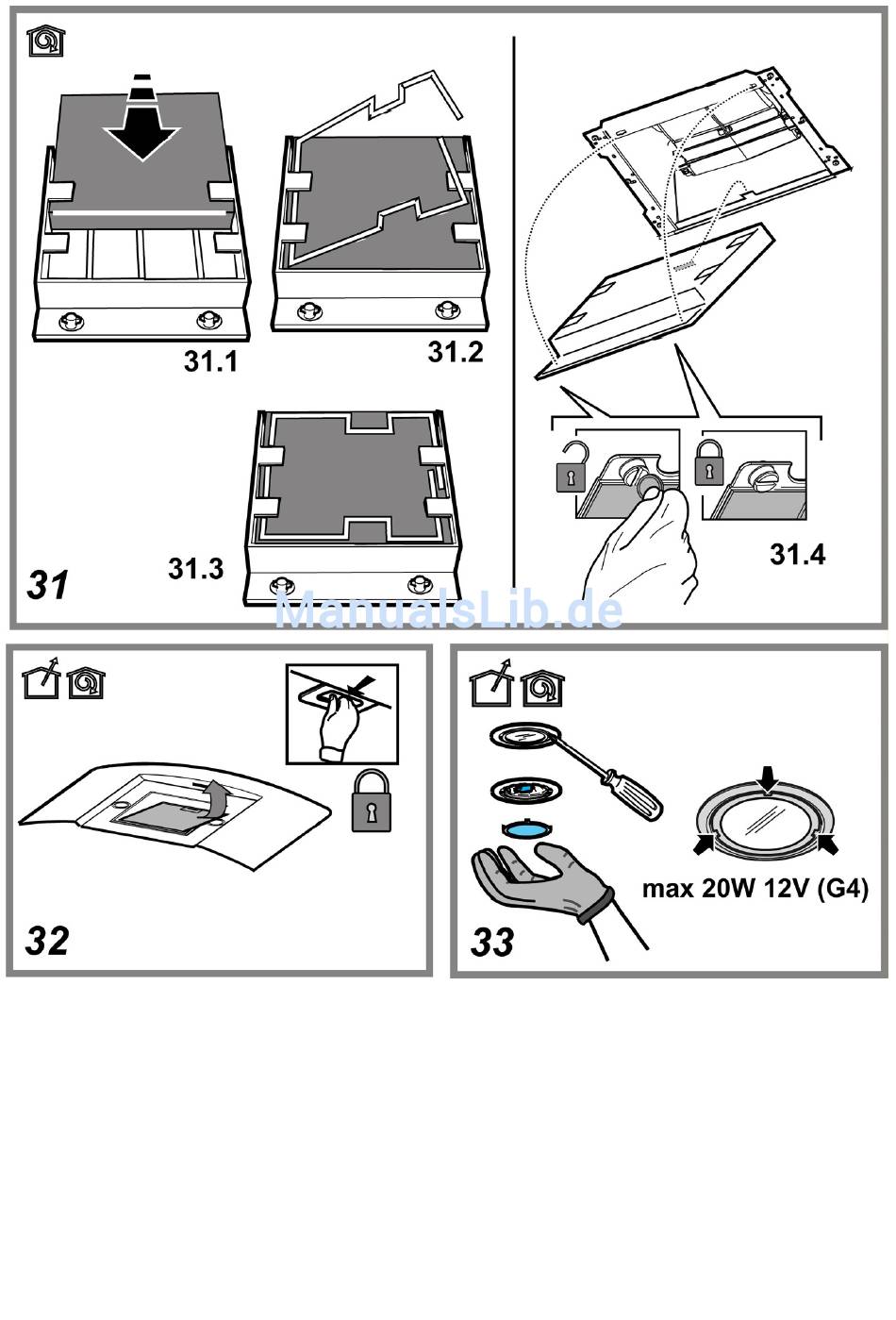 31.1

31.2

31.3

31.4

31

ManualsLib.de

32

max 20W 12V (G4)

33