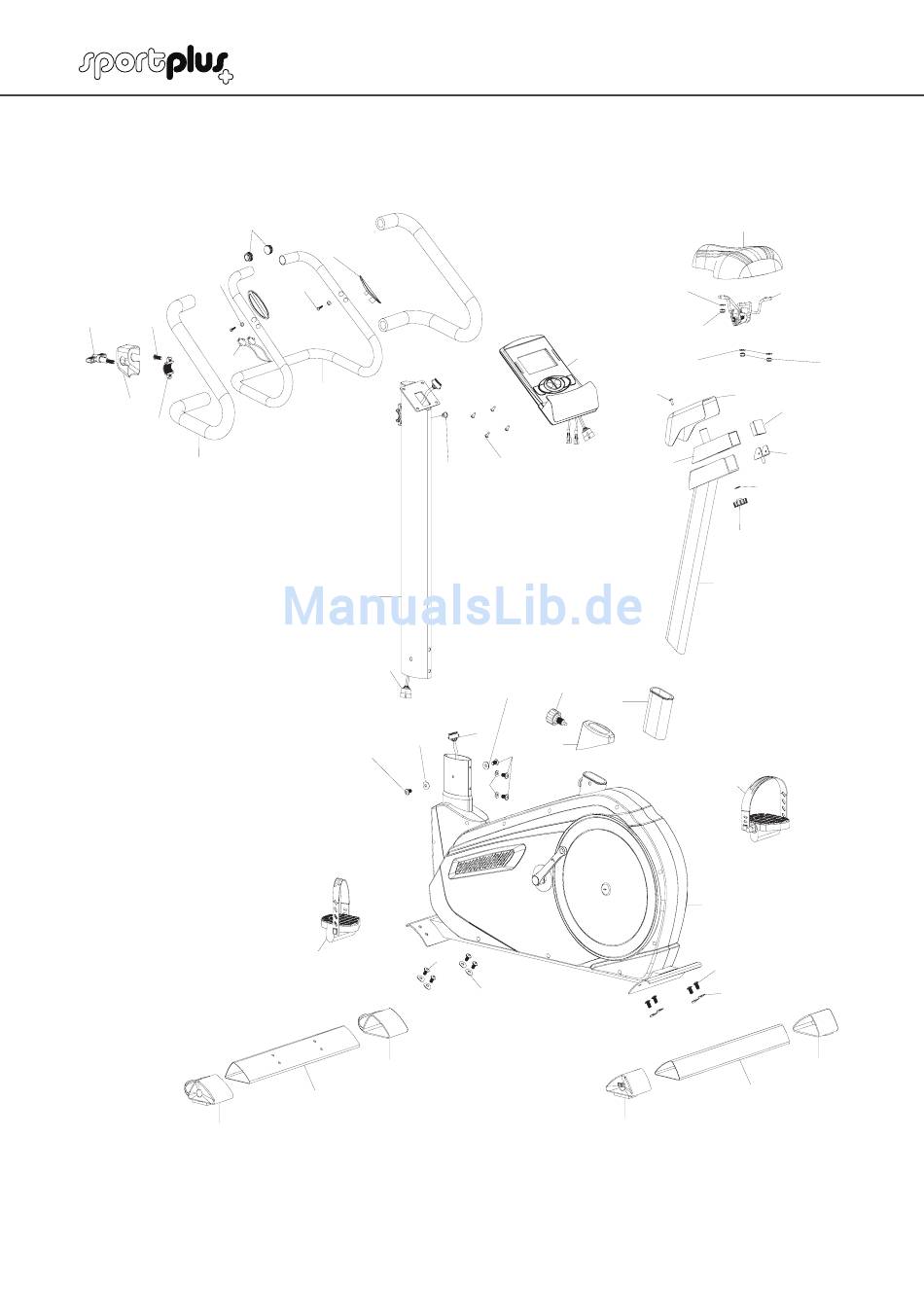 sportplus

ManualsLib.de