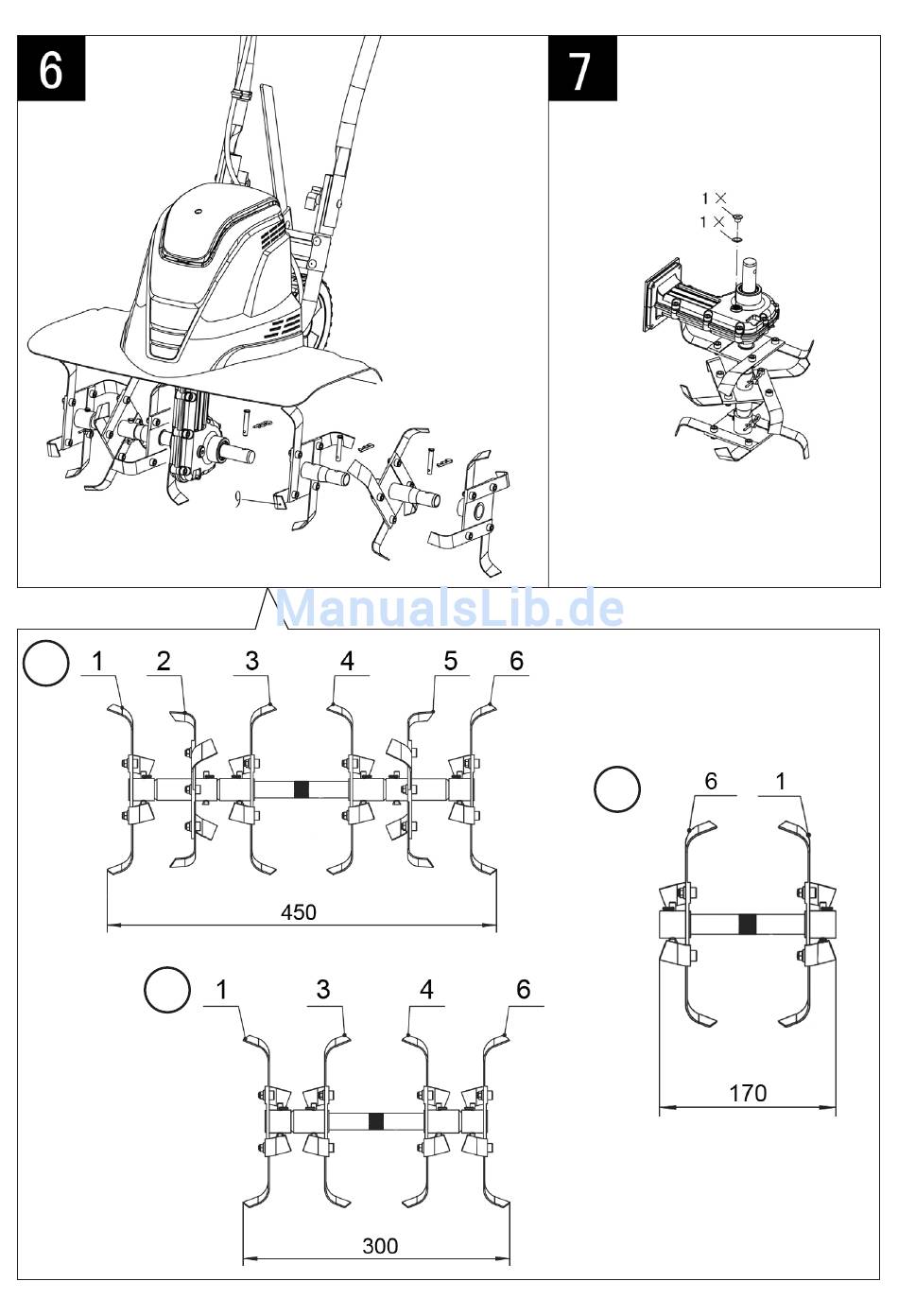 6

7

1 ×
1 ×

9

ManualsLib.de

1 2 3 4 5 6

450

6 1

170

1 3 4 6

300