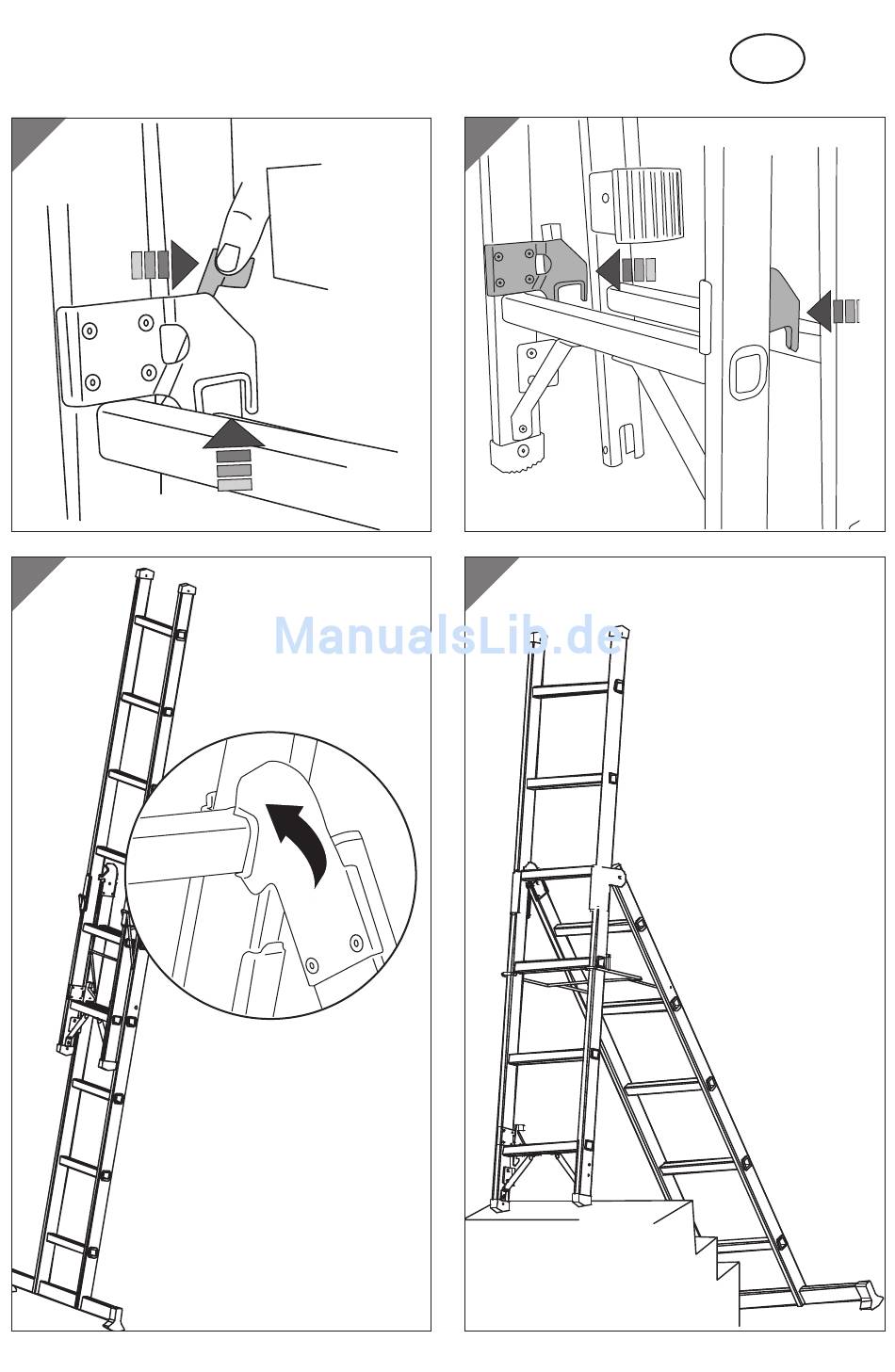 ManualsLib.de